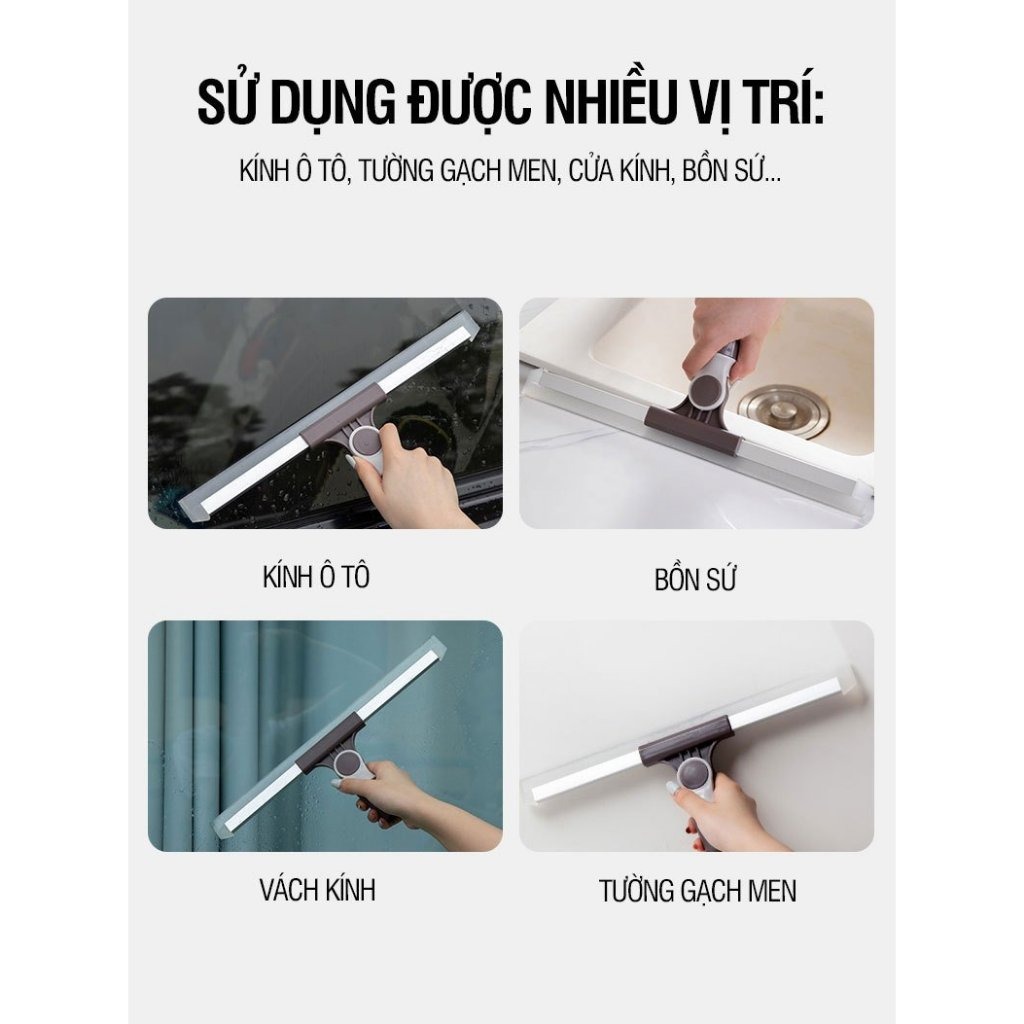 SỬ DỤNG ĐƯỢC NHIỀU VỊ TRÍ:
KÍNH Ô TÔ, TƯỜNG GẠCH MEN, CỬA KÍNH, BỒN SỨ...

KÍNH Ô TÔ

BỒN SỨ

VÁCH KÍNH

TƯỜNG GẠCH MEN