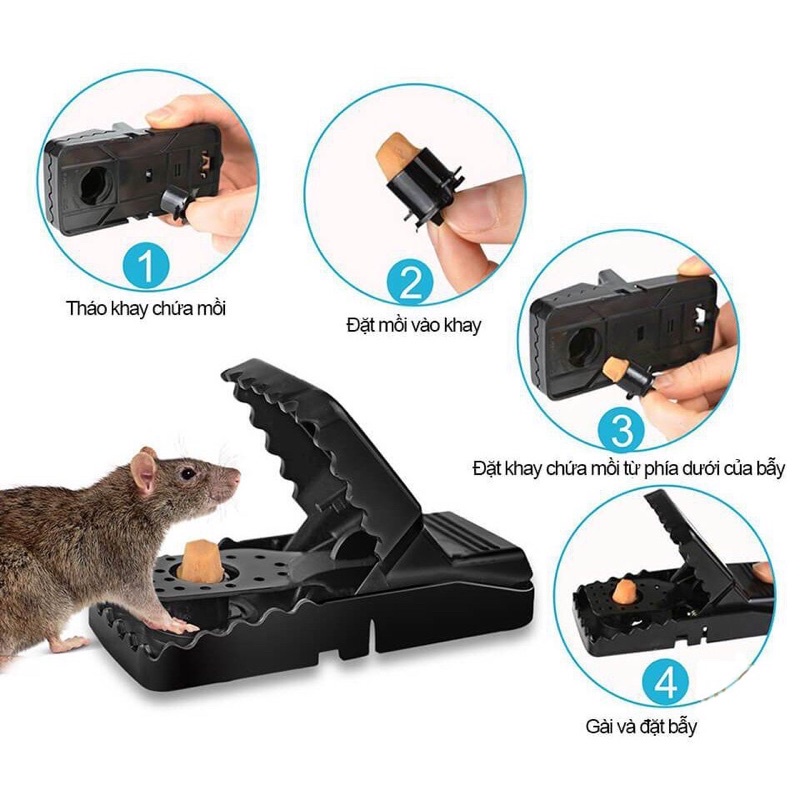 1
Tháo khay chứa mồi

2
Đặt mồi vào khay

3
Đặt khay chứa mồi từ phía dưới của bẫy

4
Gài và đặt bẫy