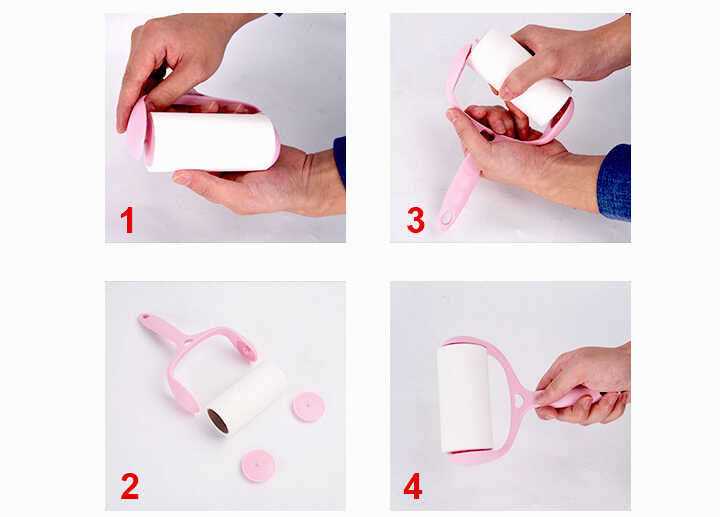 1

3

2

4