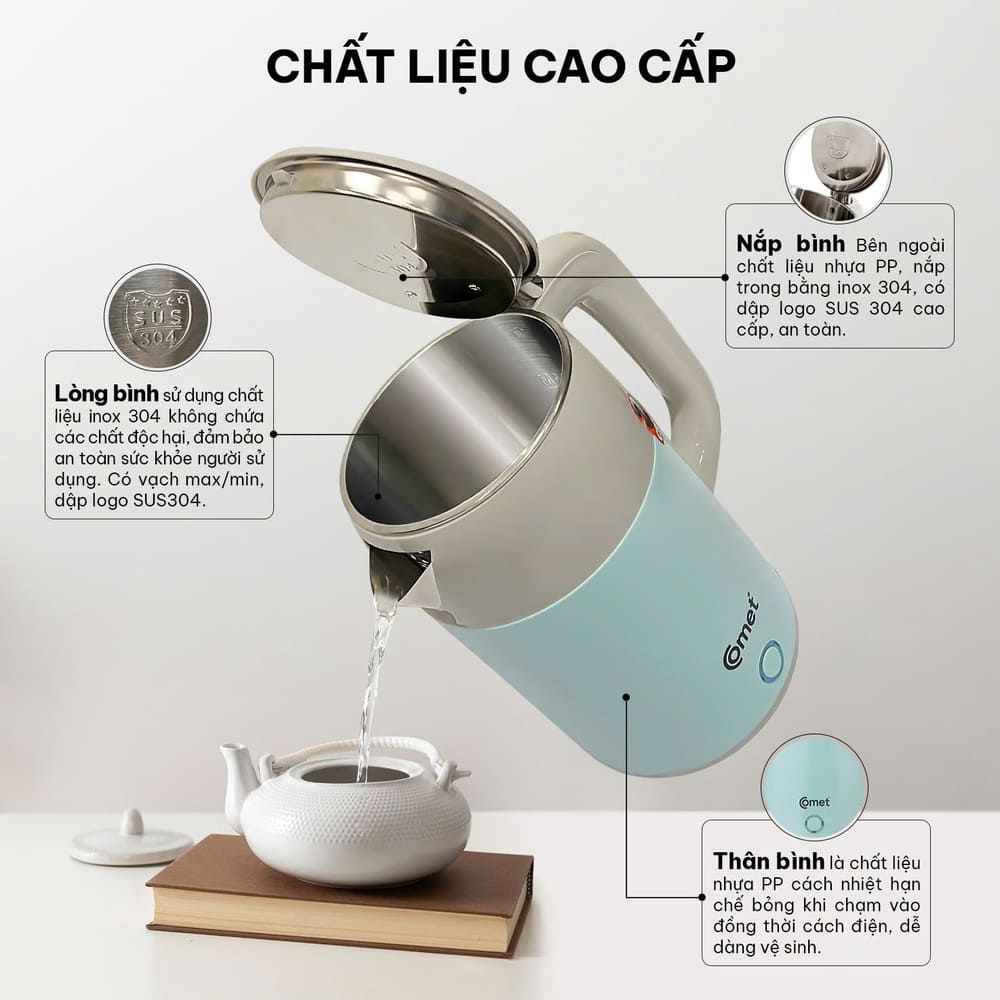 CHẤT LIỆU CAO CẤP

SUS 304

Lòng bình sử dụng chất liệu inox 304 không chứa các chất độc hại, đảm bảo an toàn sức khỏe người sử dụng. Có vạch max/min, dập logo SUS304.

Nắp bình Bên ngoài chất liệu nhựa PP, nắp trong bằng inox 304, có dập logo SUS 304 cao cấp, an toàn.

Comet

Comet

Thân bình là chất liệu nhựa PP cách nhiệt hạn chế bỏng khi chạm vào đồng thời cách điện, dễ dàng vệ sinh.