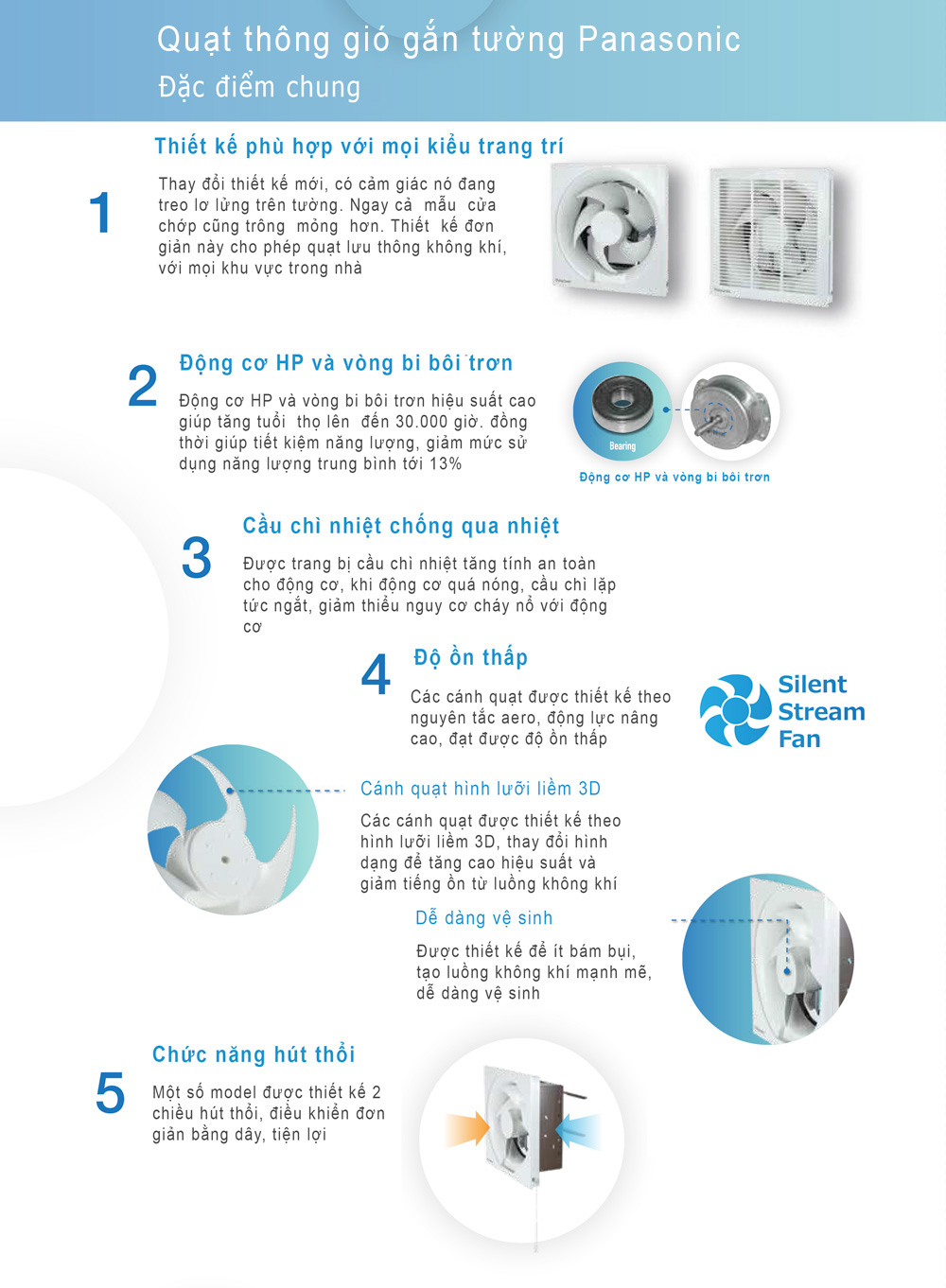 Quạt thông gió gắn tường Panasonic
Đặc điểm chung

1
Thiết kế phù hợp với mọi kiểu trang trí
Thay đổi thiết kế mới, có cảm giác nó đang treo lơ lửng trên tường. Ngay cả mẫu cửa chớp cũng trông mỏng hơn. Thiết kế đơn giản này cho phép quạt lưu thông không khí, với mọi khu vực trong nhà

2
Động cơ HP và vòng bi bôi trơn
Động cơ HP và vòng bi bôi trơn hiệu suất cao giúp tăng tuổi thọ lên đến 30.000 giờ. đồng thời giúp tiết kiệm năng lượng, giảm mức sử dụng năng lượng trung bình tới 13%
Bearing
Động cơ HP và vòng bi bôi trơn

3
Cầu chì nhiệt chống qua nhiệt
Được trang bị cầu chì nhiệt tăng tính an toàn cho động cơ, khi động cơ quá nóng, cầu chì lập tức ngắt, giảm thiểu nguy cơ cháy nổ với động cơ

4
Độ ồn thấp
Các cánh quạt được thiết kế theo nguyên tắc aero, động lực nâng cao, đạt được độ ồn thấp
Silent Stream Fan

Cánh quạt hình lưỡi liềm 3D
Các cánh quạt được thiết kế theo hình lưỡi liềm 3D, thay đổi hình dạng để tăng cao hiệu suất và giảm tiếng ồn từ luồng không khí

Dễ dàng vệ sinh
Được thiết kế để ít bám bụi, tạo luồng không khí mạnh mẽ, dễ dàng vệ sinh

5
Chức năng hút thổi
Một số model được thiết kế 2 chiều hút thổi, điều khiển đơn giản bằng dây, tiện lợi