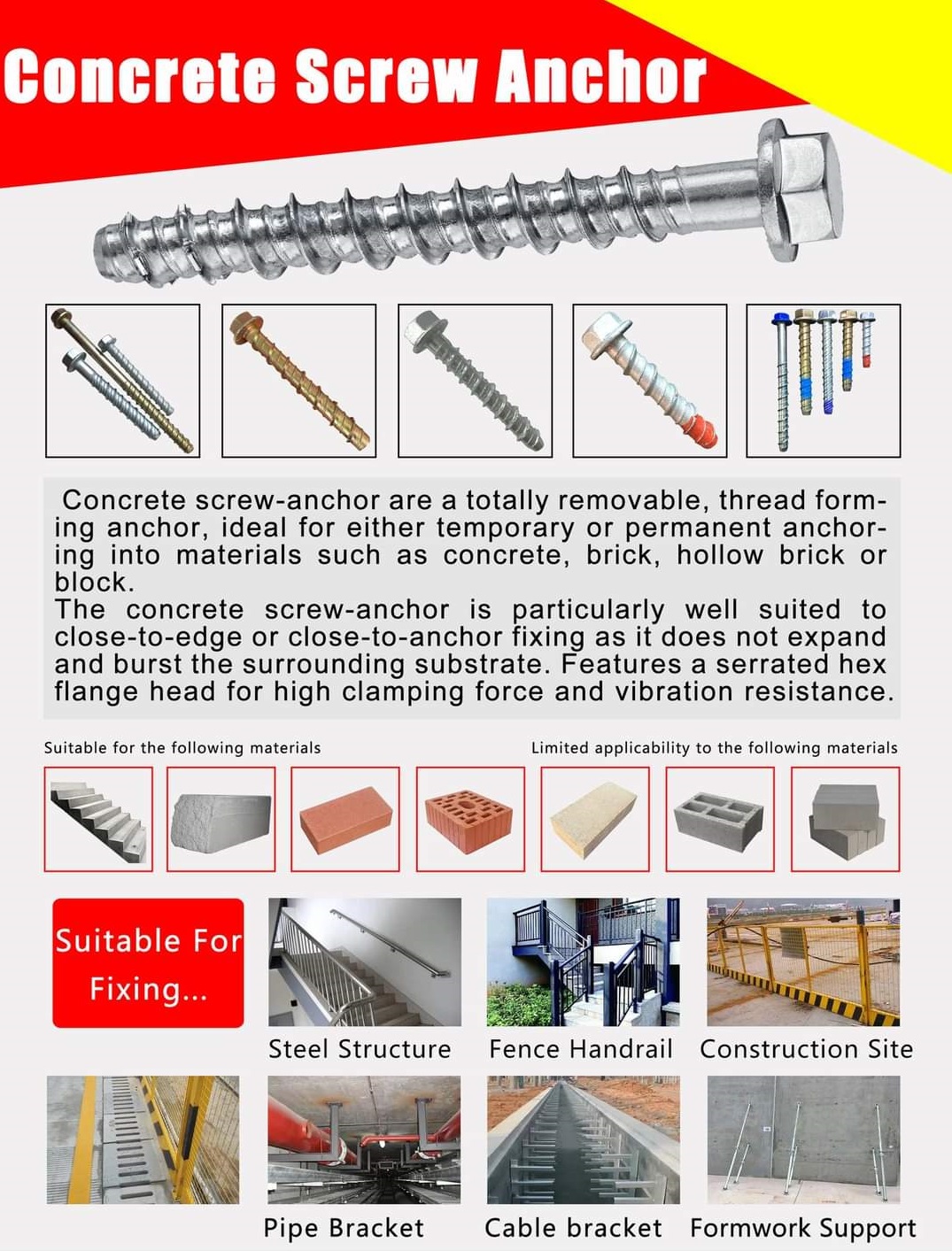 Concrete Screw Anchor

Concrete screw-anchor are a totally removable, thread forming anchor, ideal for either temporary or permanent anchoring into materials such as concrete, brick, hollow brick or block.
The concrete screw-anchor is particularly well suited to close-to-edge or close-to-anchor fixing as it does not expand and burst the surrounding substrate. Features a serrated hex flange head for high clamping force and vibration resistance.

Suitable for the following materials

Limited applicability to the following materials

Suitable For Fixing...

Steel Structure

Fence Handrail

Construction Site

Pipe Bracket

Cable bracket

Formwork Support