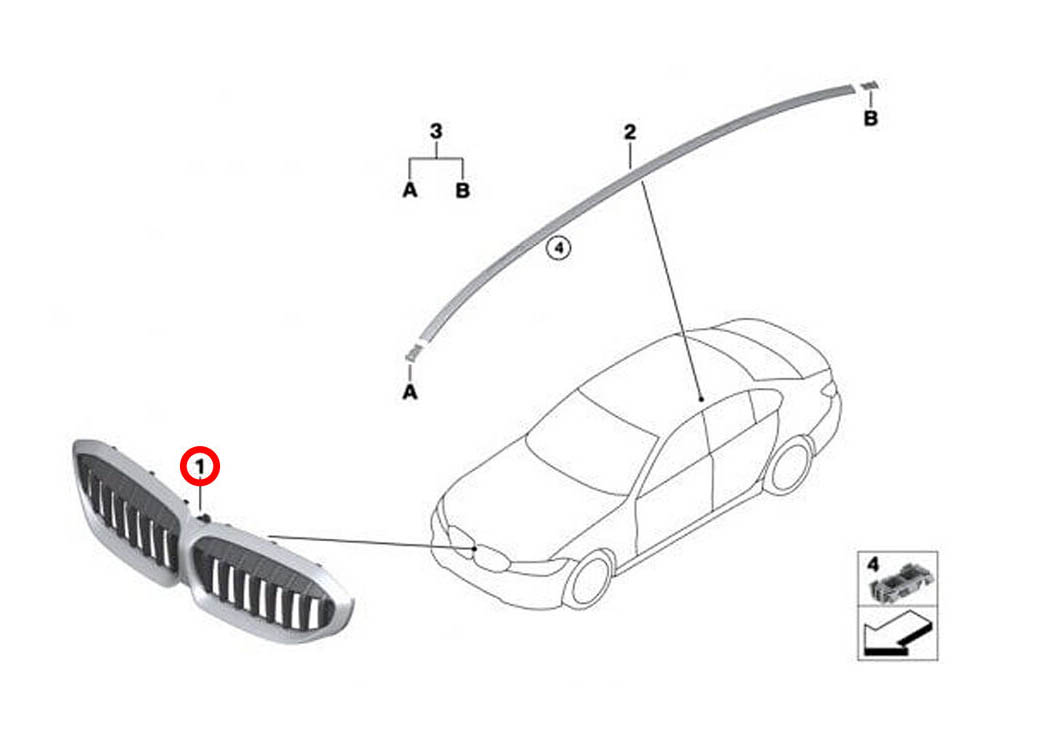 3
A B
2
B
4
A
1
4