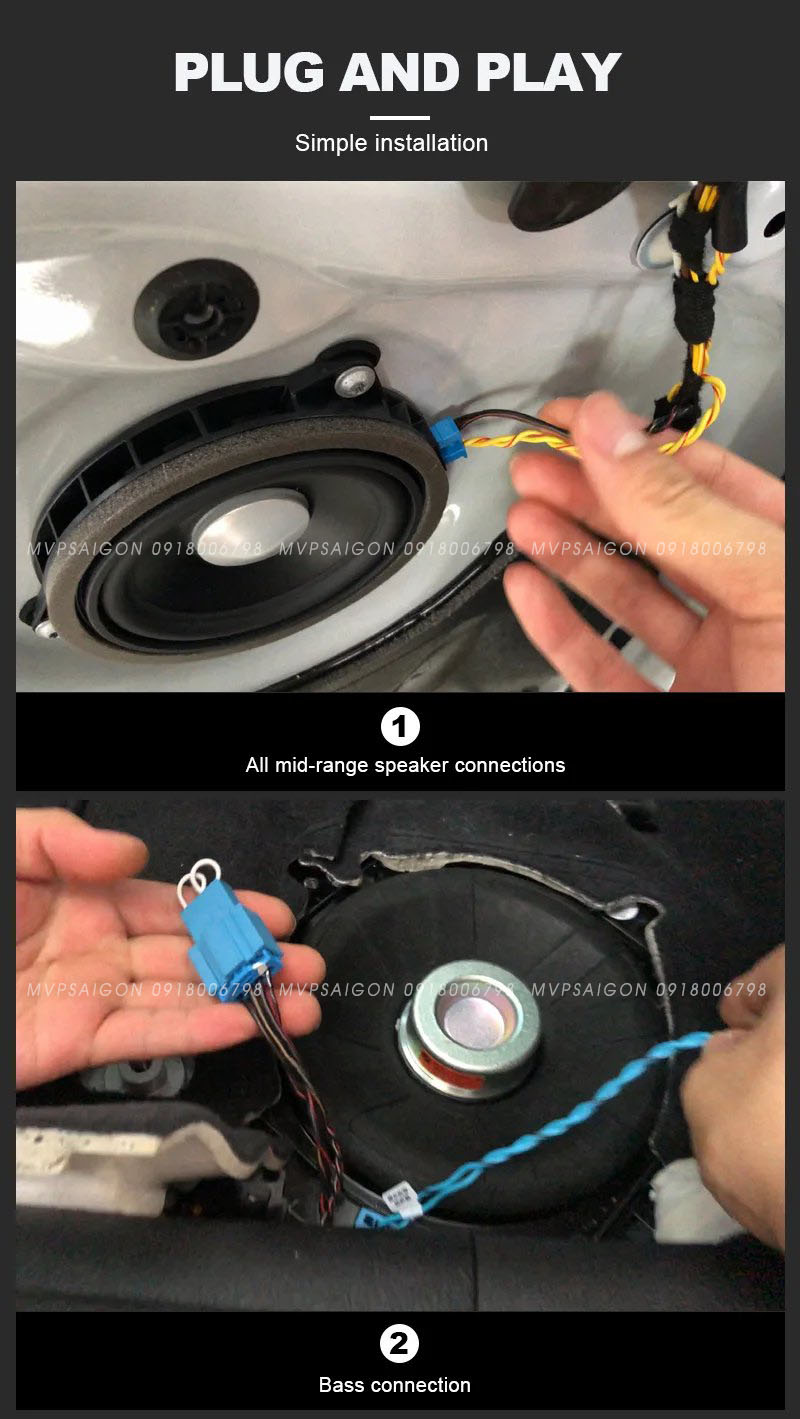 PLUG AND PLAY

Simple installation

MVPSAIGON 0918006798 MVPSAIGON 0918006798 MVPSAIGON 0918006798

1

All mid-range speaker connections

MVPSAIGON 0918006798 MVPSAIGON 0918006798 MVPSAIGON 0918006798

2

Bass connection