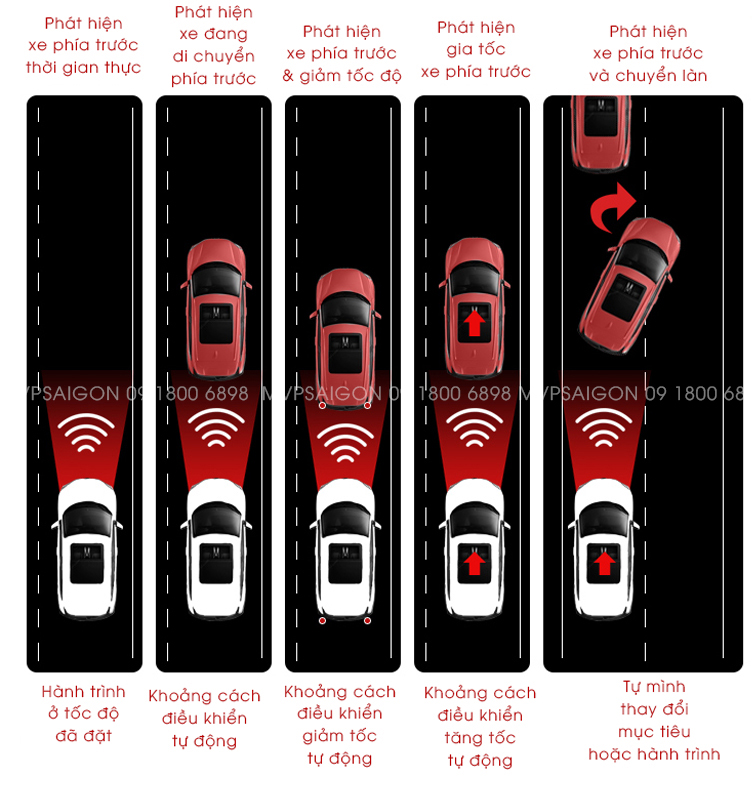 Phát hiện xe phía trước thời gian thực

Phát hiện xe đang di chuyển phía trước

Phát hiện xe phía trước & giảm tốc độ

Phát hiện gia tốc xe phía trước

Phát hiện xe phía trước và chuyển làn

VPSAIGON 09 1800 6898 MVPSAIGON 09 1800 6898 MVPSAIGON 09 1800 68

Hành trình ở tốc độ đã đặt

Khoảng cách điều khiển tự động

Khoảng cách điều khiển giảm tốc tự động

Khoảng cách điều khiển tăng tốc tự động

Tự mình thay đổi mục tiêu hoặc hành trình