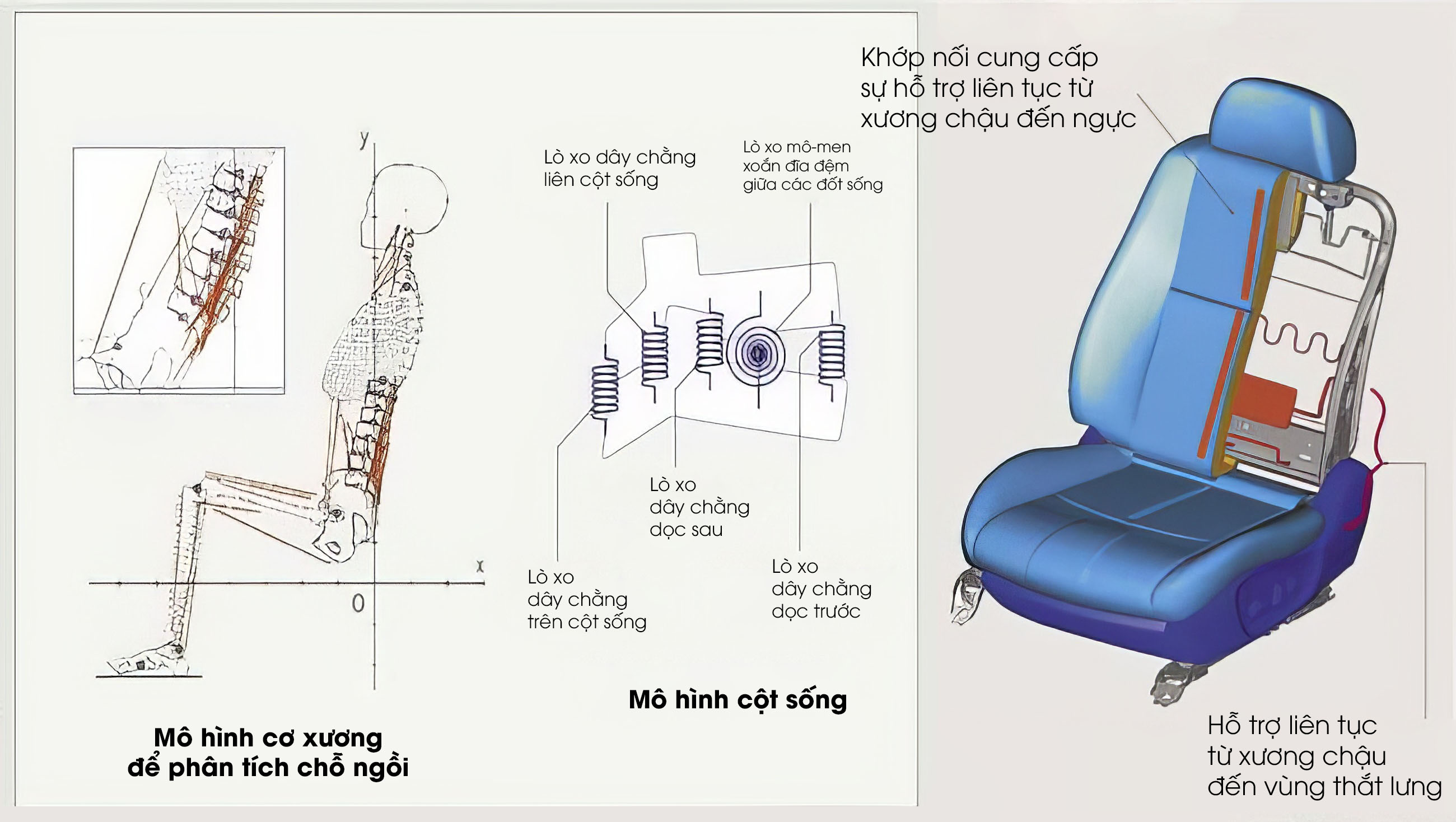 y

x

0

Mô hình cơ xương để phân tích chỗ ngồi

Lò xo dây chằng liên cột sống

Lò xo mô-men xoắn đĩa đệm giữa các đốt sống

Lò xo dây chằng dọc sau

Lò xo dây chằng trên cột sống

Lò xo dây chằng dọc trước

Mô hình cột sống

Khớp nối cung cấp sự hỗ trợ liên tục từ xương chậu đến ngực

Hỗ trợ liên tục từ xương chậu đến vùng thắt lưng