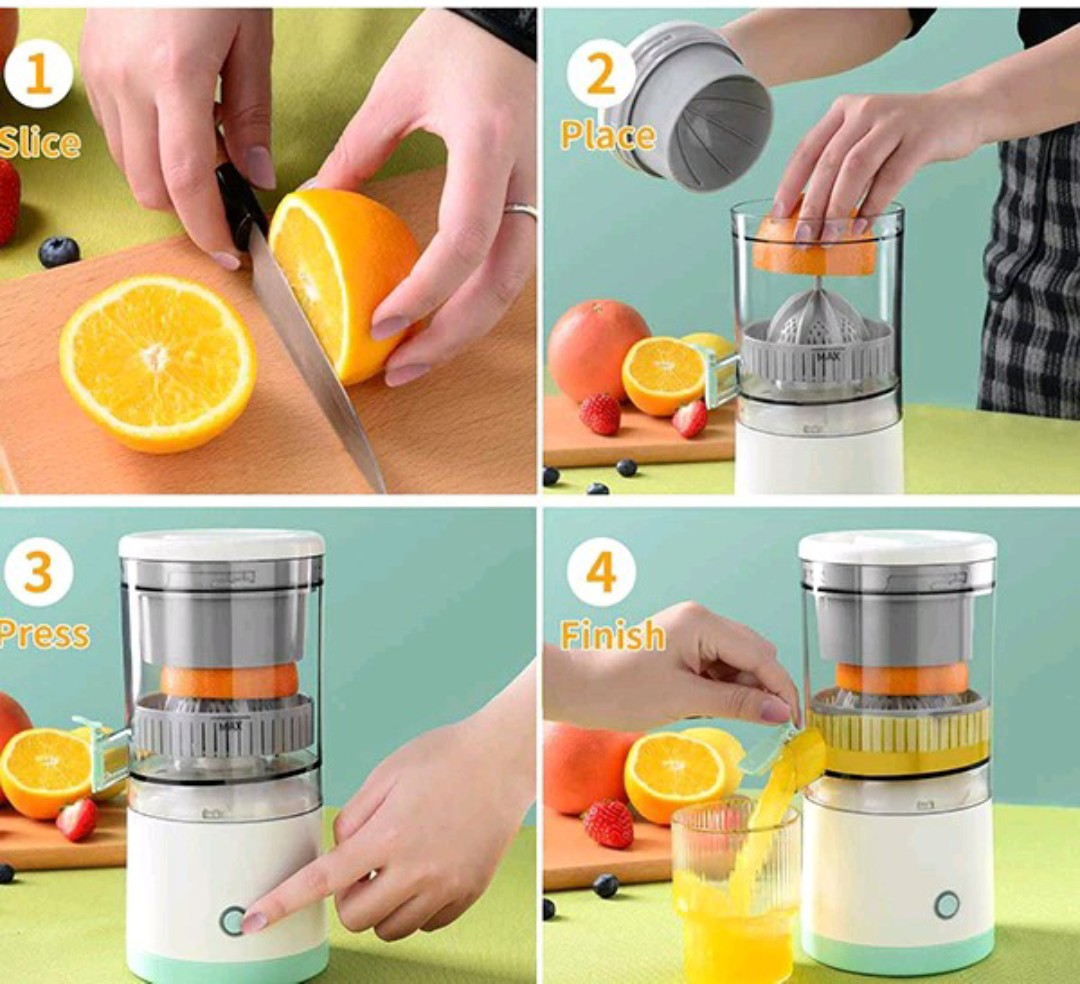 1
Slice

2
Place

MAX

3
Press

MAX

4
Finish