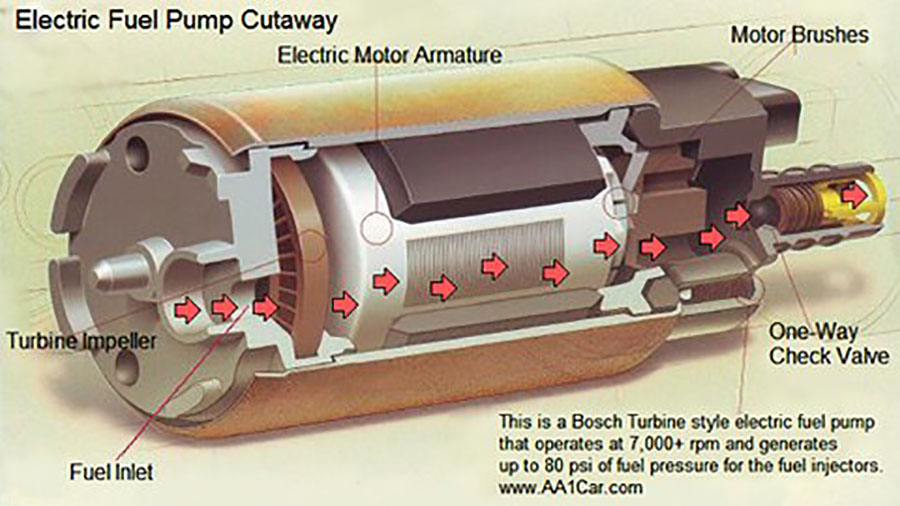 Electric Fuel Pump Cutaway

Electric Motor Armature

Motor Brushes

Turbine Impeller

One-Way Check Valve

Fuel Inlet

This is a Bosch Turbine style electric fuel pump that operates at 7,000+ rpm and generates up to 80 psi of fuel pressure for the fuel injectors.
www.AA1Car.com