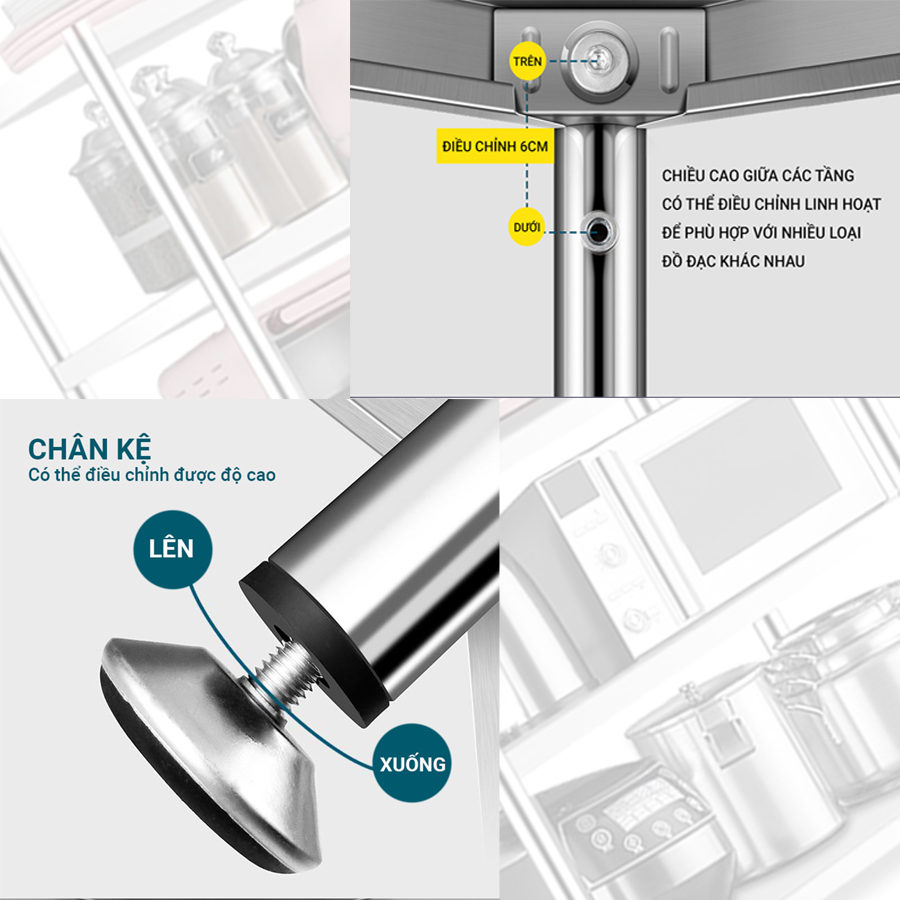 TRÊN

ĐIỀU CHỈNH 6CM

DƯỚI

CHIỀU CAO GIỮA CÁC TẦNG CÓ THỂ ĐIỀU CHỈNH LINH HOẠT ĐỂ PHÙ HỢP VỚI NHIỀU LOẠI ĐỒ ĐẠC KHÁC NHAU

CHÂN KỆ
Có thể điều chỉnh được độ cao

LÊN

XUỐNG