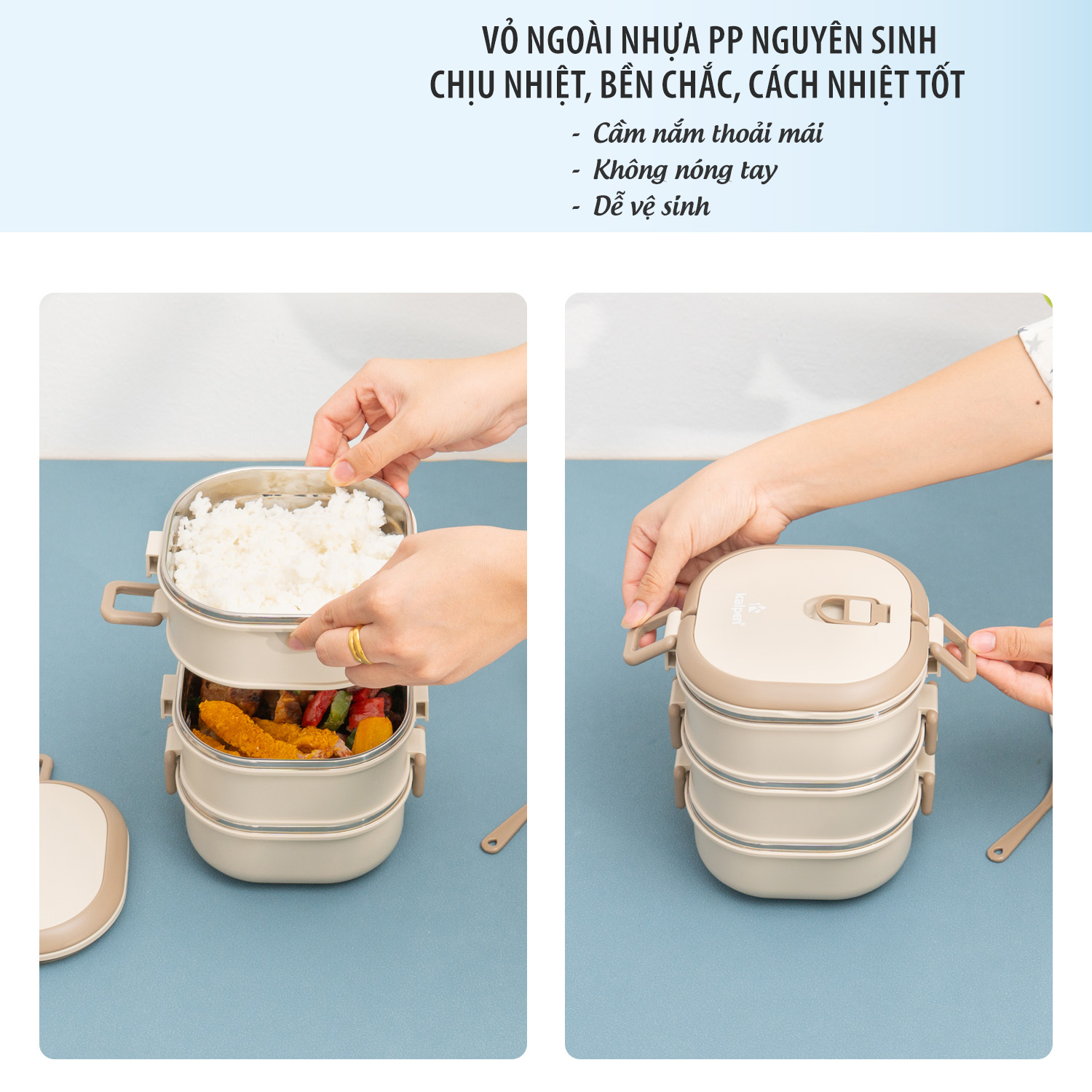 VỎ NGOÀI NHỰA PP NGUYÊN SINH
CHỊU NHIỆT, BỀN CHẮC, CÁCH NHIỆT TỐT

- Cầm nắm thoải mái
- Không nóng tay
- Dễ vệ sinh

kalpen