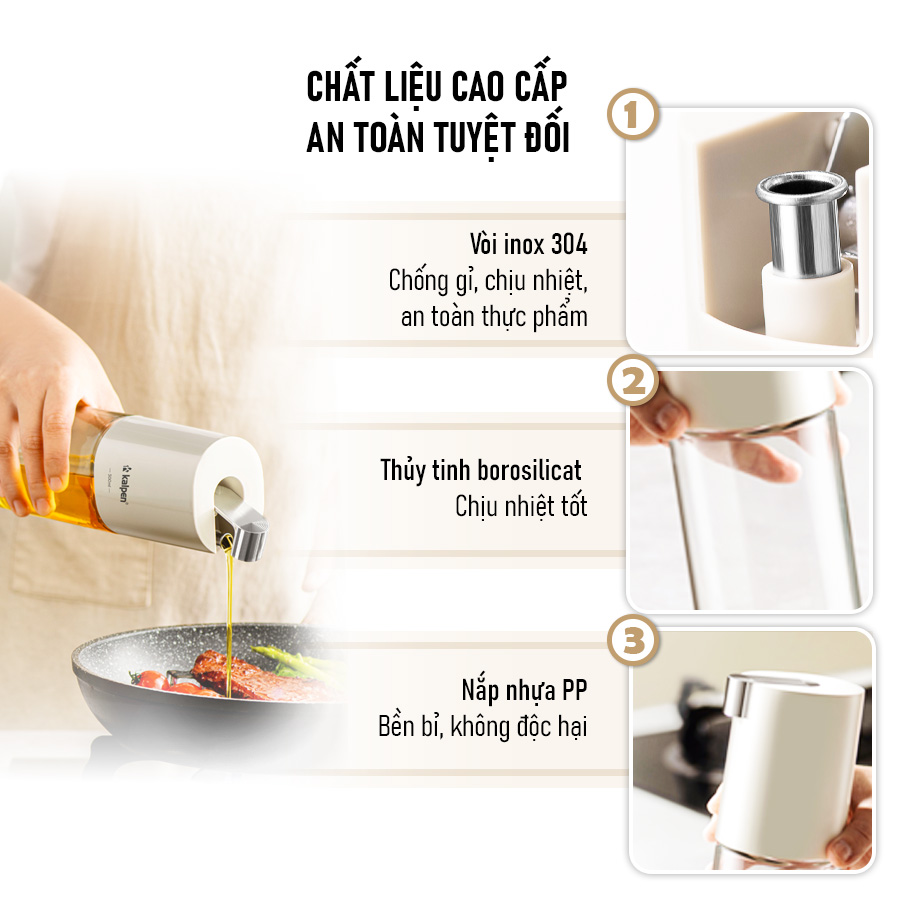 CHẤT LIỆU CAO CẤP
AN TOÀN TUYỆT ĐỐI

1

Vòi inox 304
Chống gỉ, chịu nhiệt, an toàn thực phẩm

2

Thủy tinh borosilicat
Chịu nhiệt tốt

3

Nắp nhựa PP
Bền bỉ, không độc hại

kalpen