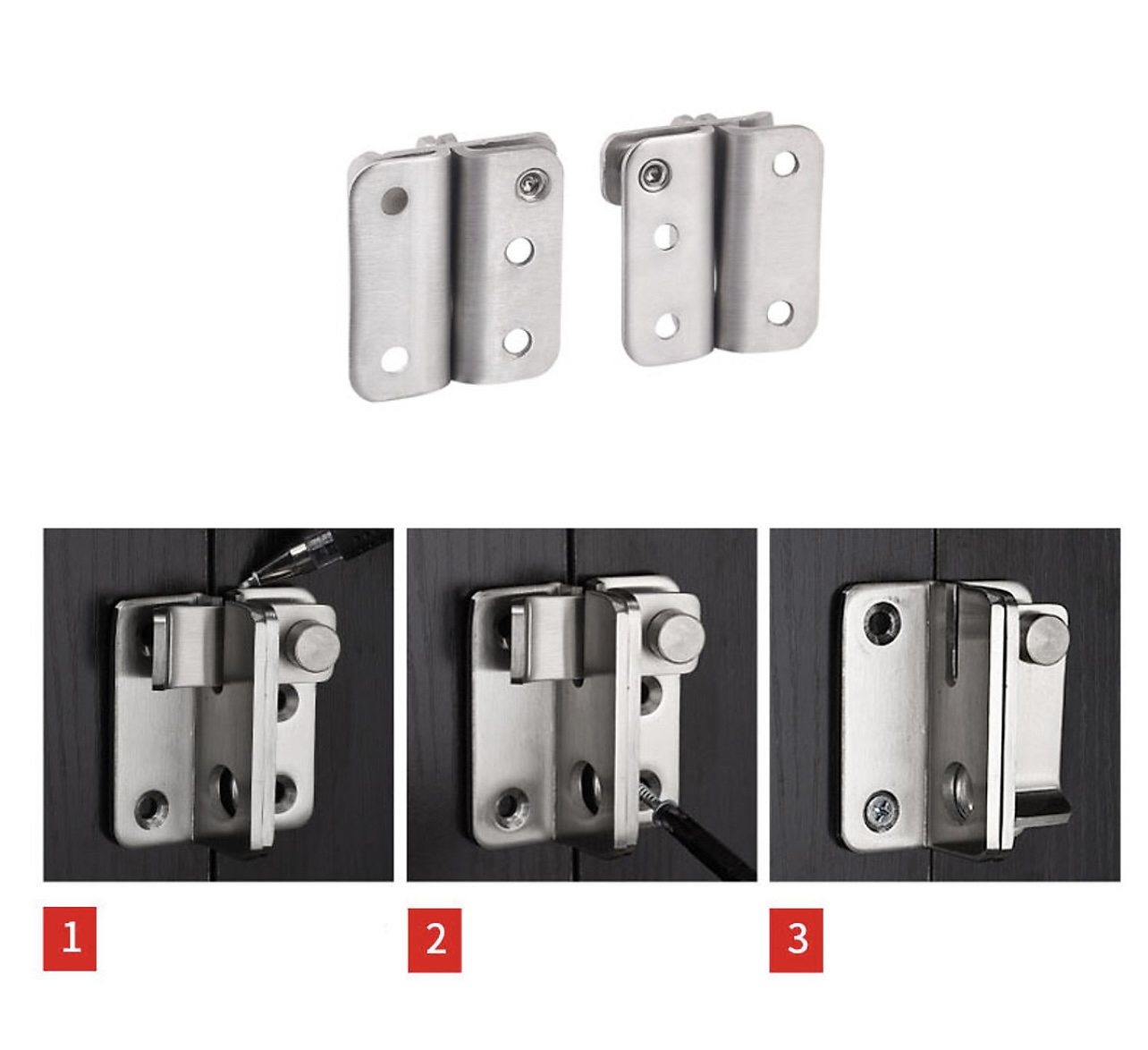 1

2

3