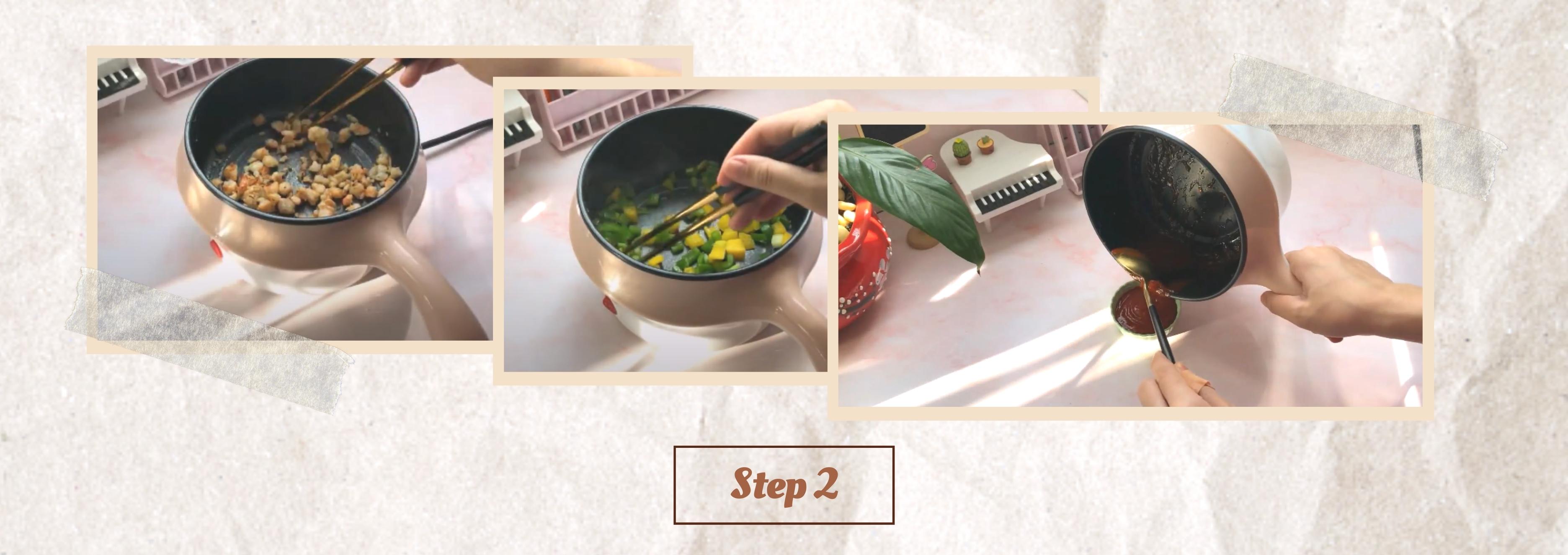 Step 2