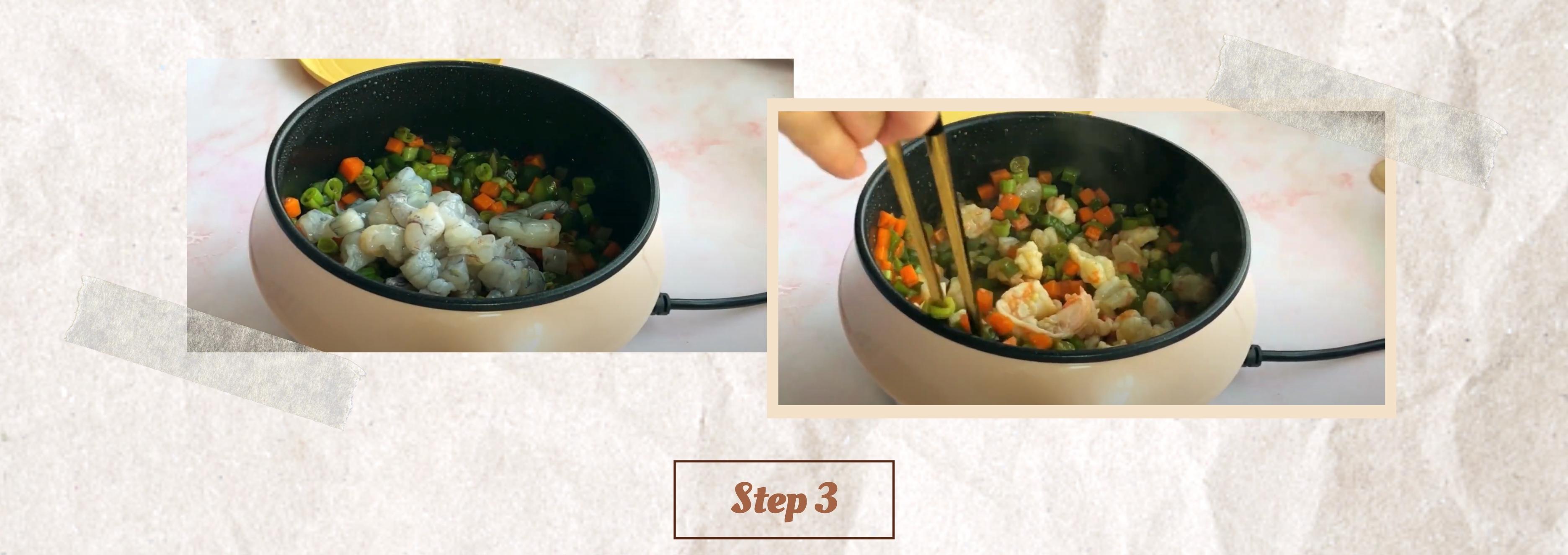 Step 3