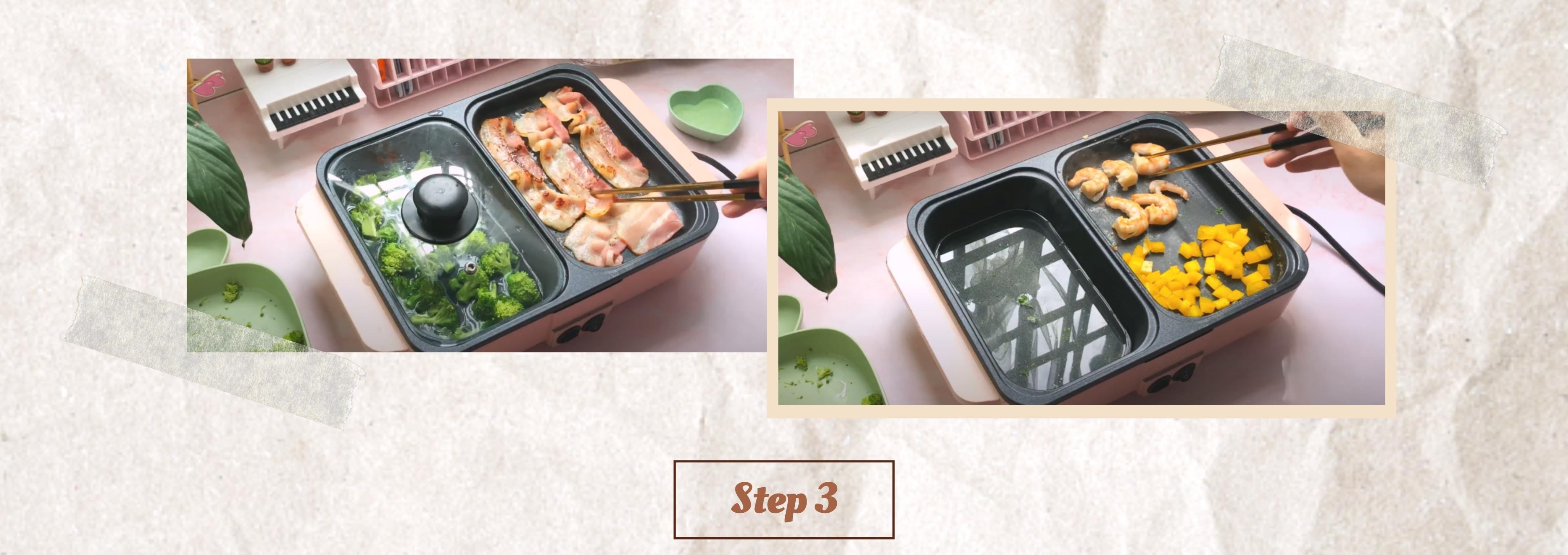 Step 3