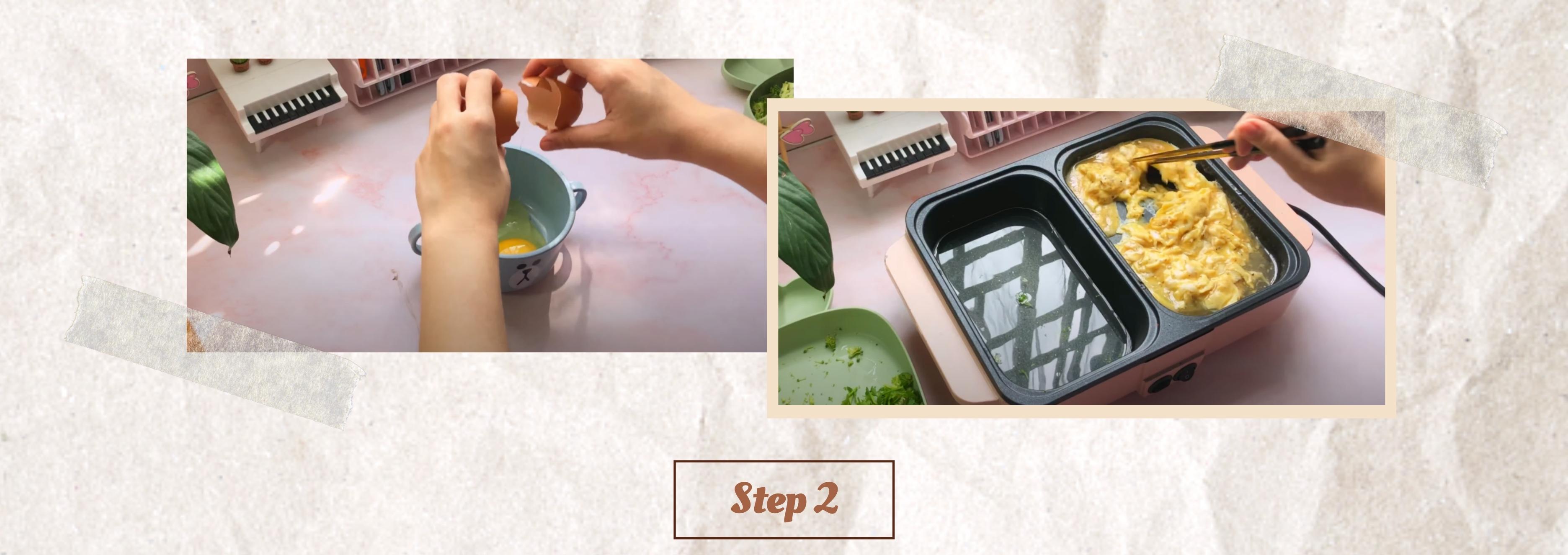 Step 2