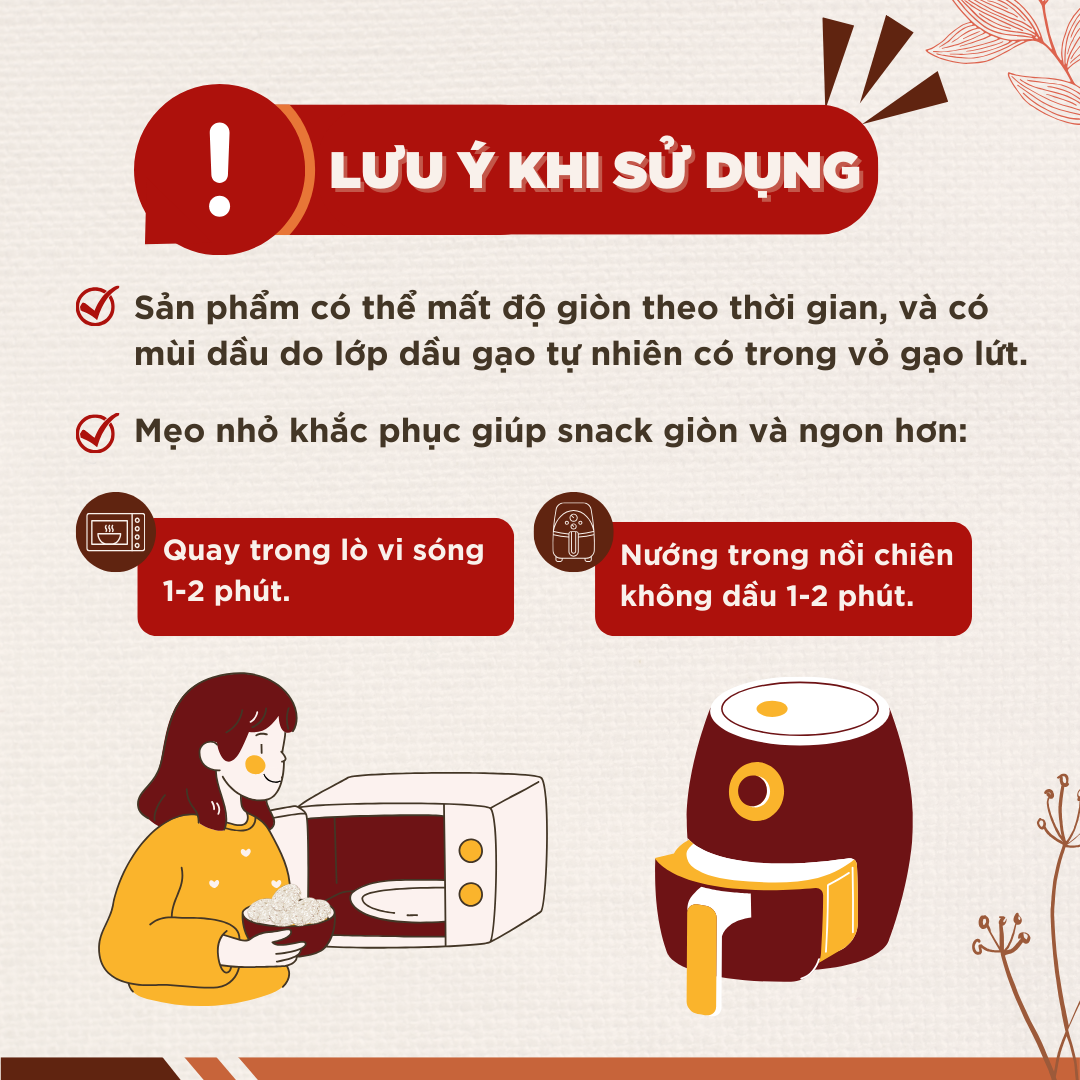 !

LƯU Ý KHI SỬ DỤNG

Sản phẩm có thể mất độ giòn theo thời gian, và có mùi dầu do lớp dầu gạo tự nhiên có trong vỏ gạo lứt.

Mẹo nhỏ khắc phục giúp snack giòn và ngon hơn:

Quay trong lò vi sóng 1-2 phút.

Nướng trong nồi chiên không dầu 1-2 phút.