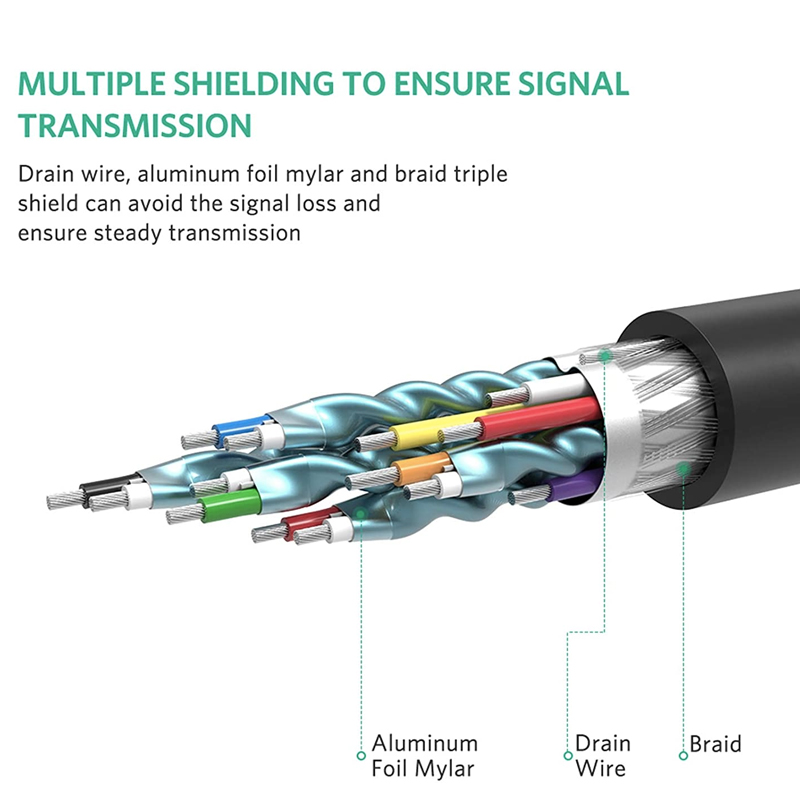 MULTIPLE SHIELDING TO ENSURE SIGNAL TRANSMISSION

Drain wire, aluminum foil mylar and braid triple shield can avoid the signal loss and ensure steady transmission

Aluminum Foil Mylar

Drain Wire

Braid