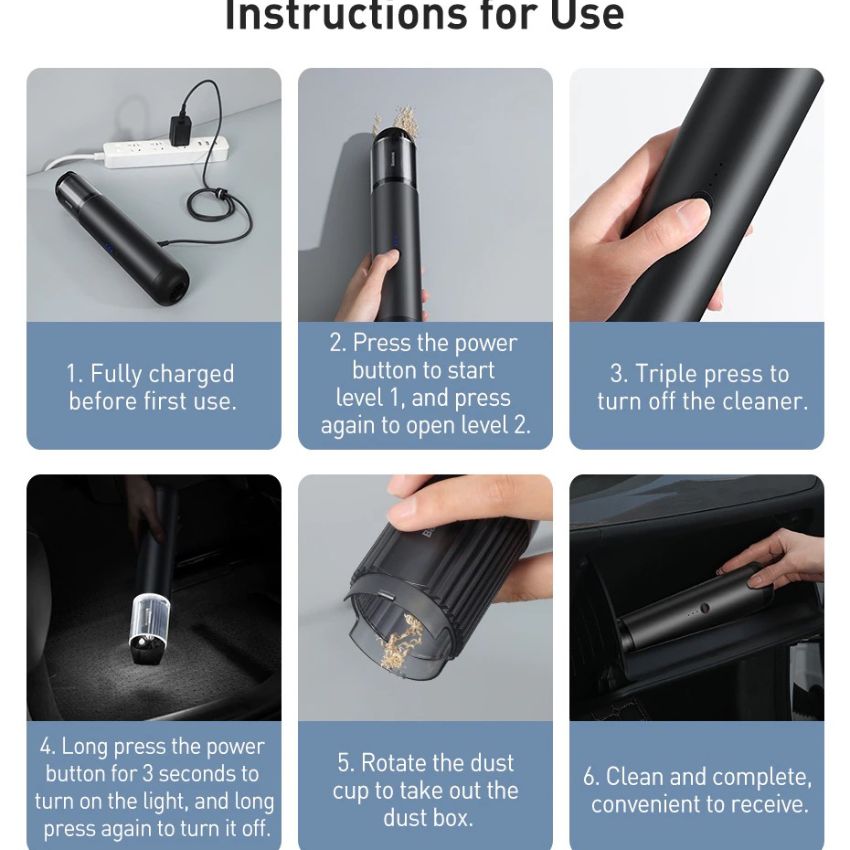 Instructions for Use

1. Fully charged before first use.

2. Press the power button to start level 1, and press again to open level 2.

3. Triple press to turn off the cleaner.

4. Long press the power button for 3 seconds to turn on the light, and long press again to turn it off.

5. Rotate the dust cup to take out the dust box.

6. Clean and complete, convenient to receive.