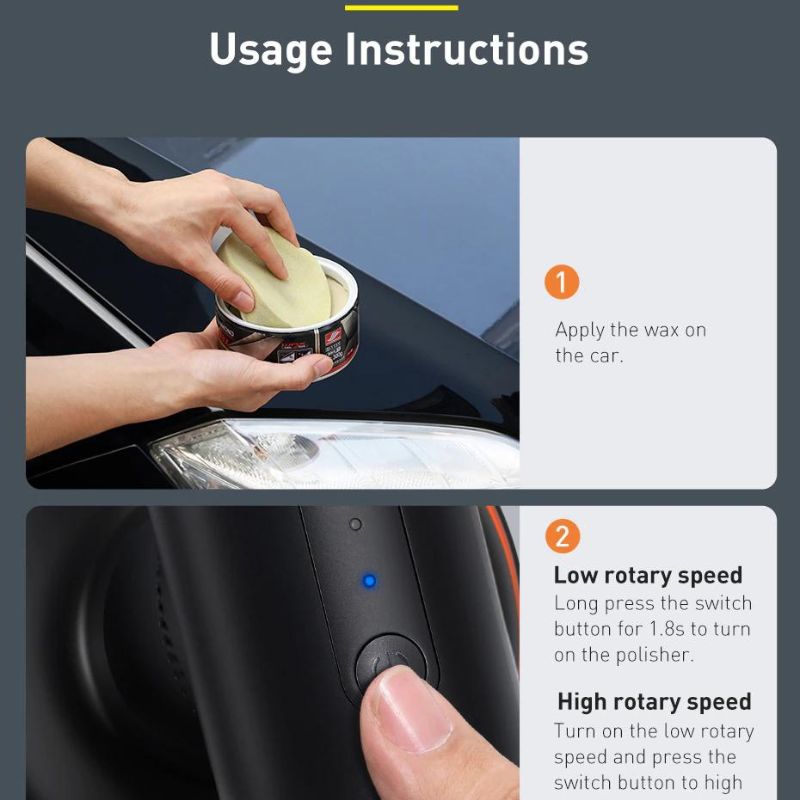 Usage Instructions

1

Apply the wax on the car.

2

Low rotary speed
Long press the switch button for 1.8s to turn on the polisher.

High rotary speed
Turn on the low rotary speed and press the switch button to high