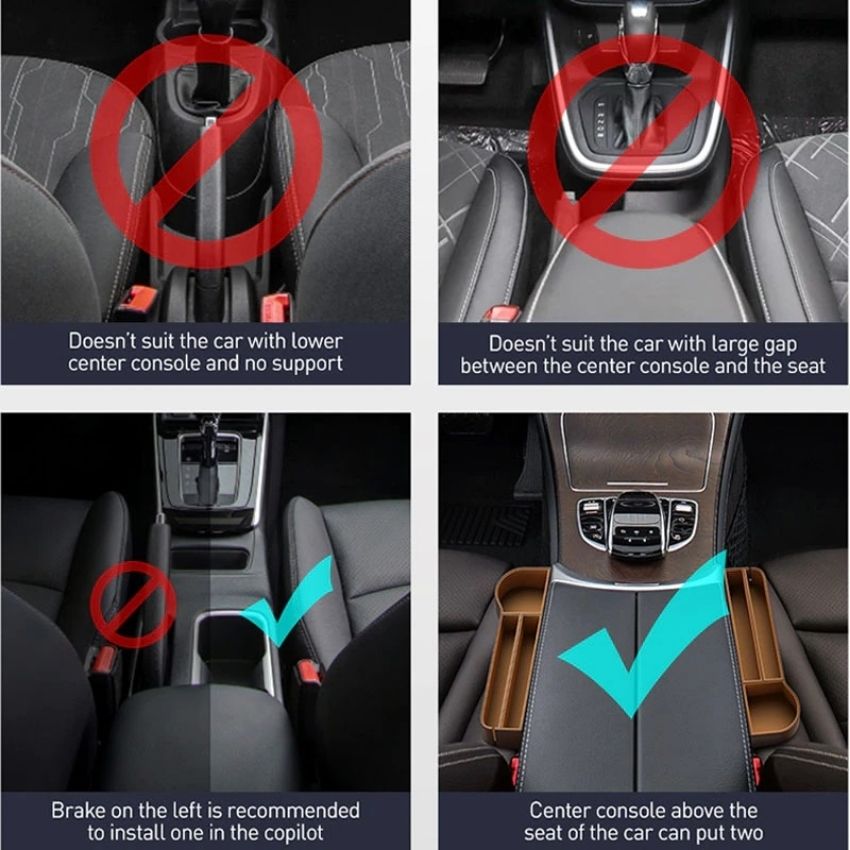 Doesn't suit the car with lower center console and no support

Doesn't suit the car with large gap between the center console and the seat

Brake on the left is recommended to install one in the copilot

Center console above the seat of the car can put two