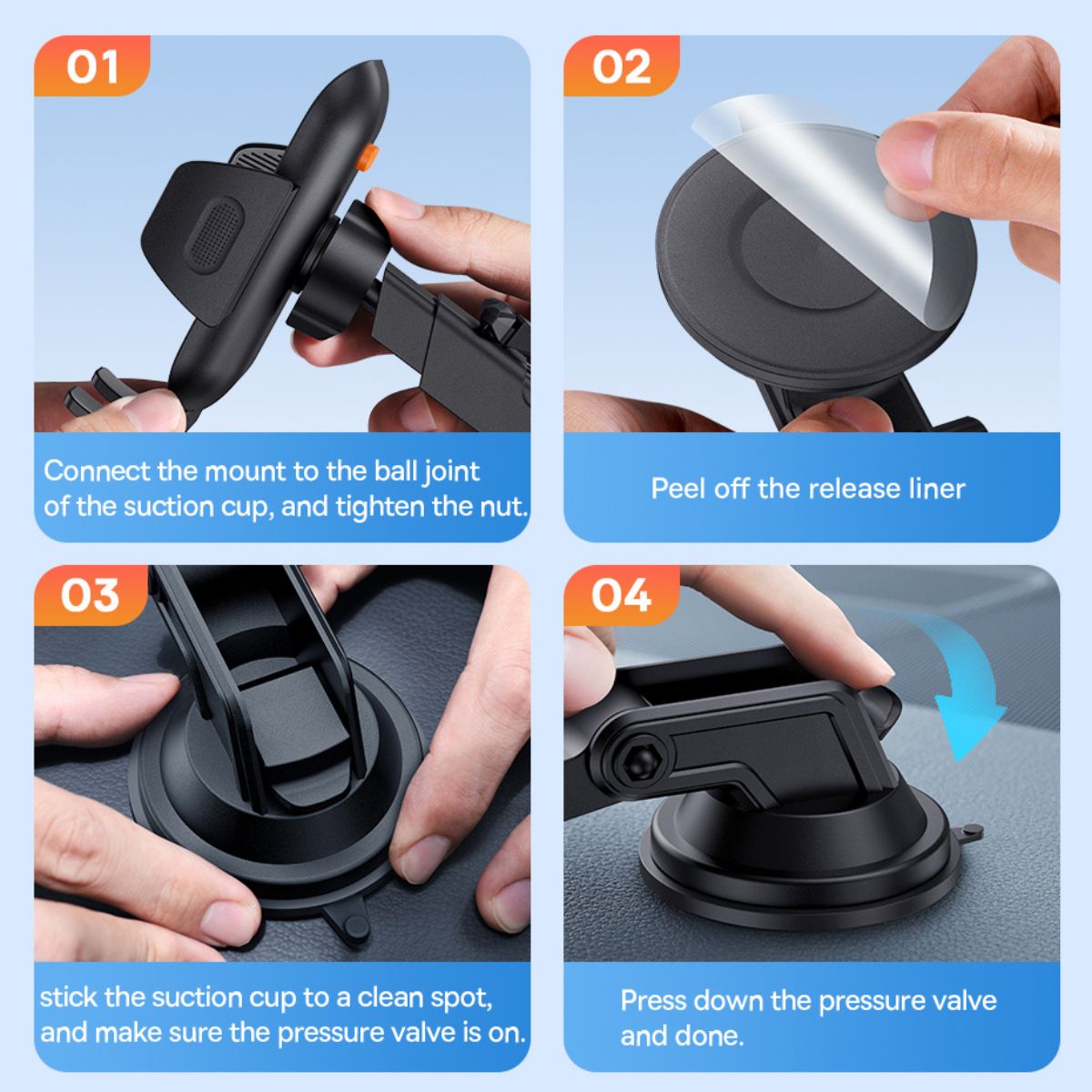 01

Connect the mount to the ball joint of the suction cup, and tighten the nut.

02

Peel off the release liner

03

stick the suction cup to a clean spot, and make sure the pressure valve is on.

04

Press down the pressure valve and done.