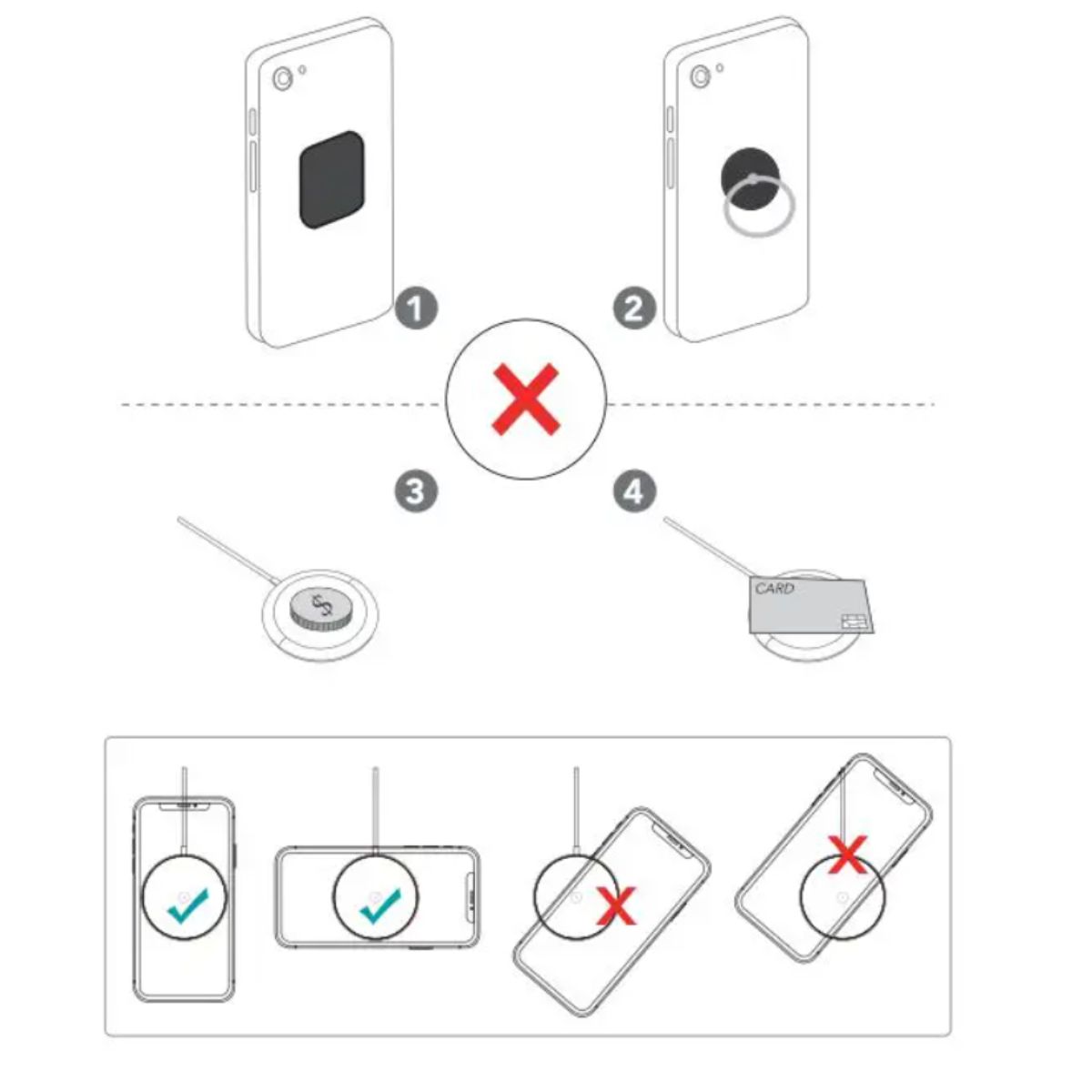 1

2

3

4

$

CARD