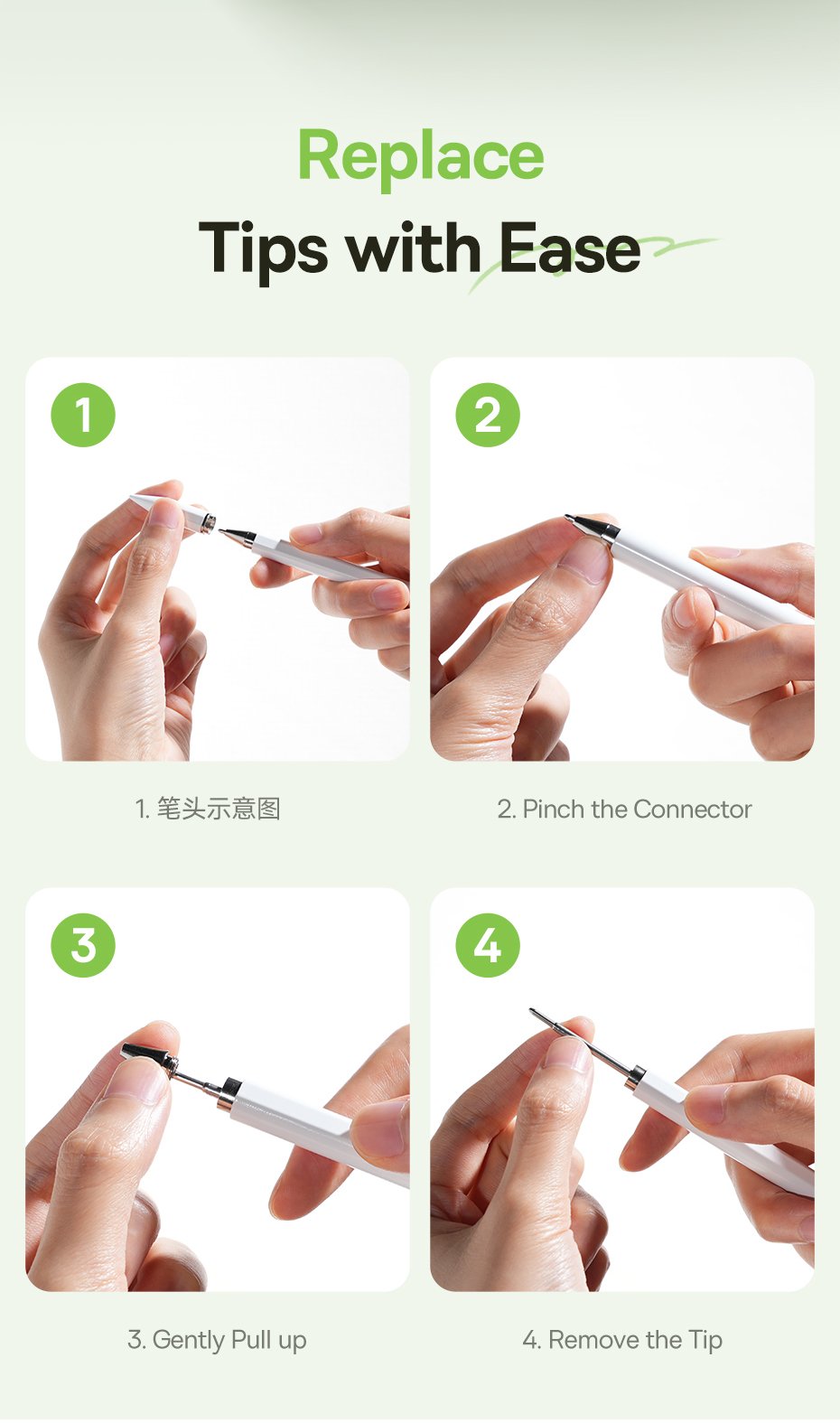 Replace
Tips with Ease

1

2

1. 笔头示意图

2. Pinch the Connector

3

4

3. Gently Pull up

4. Remove the Tip