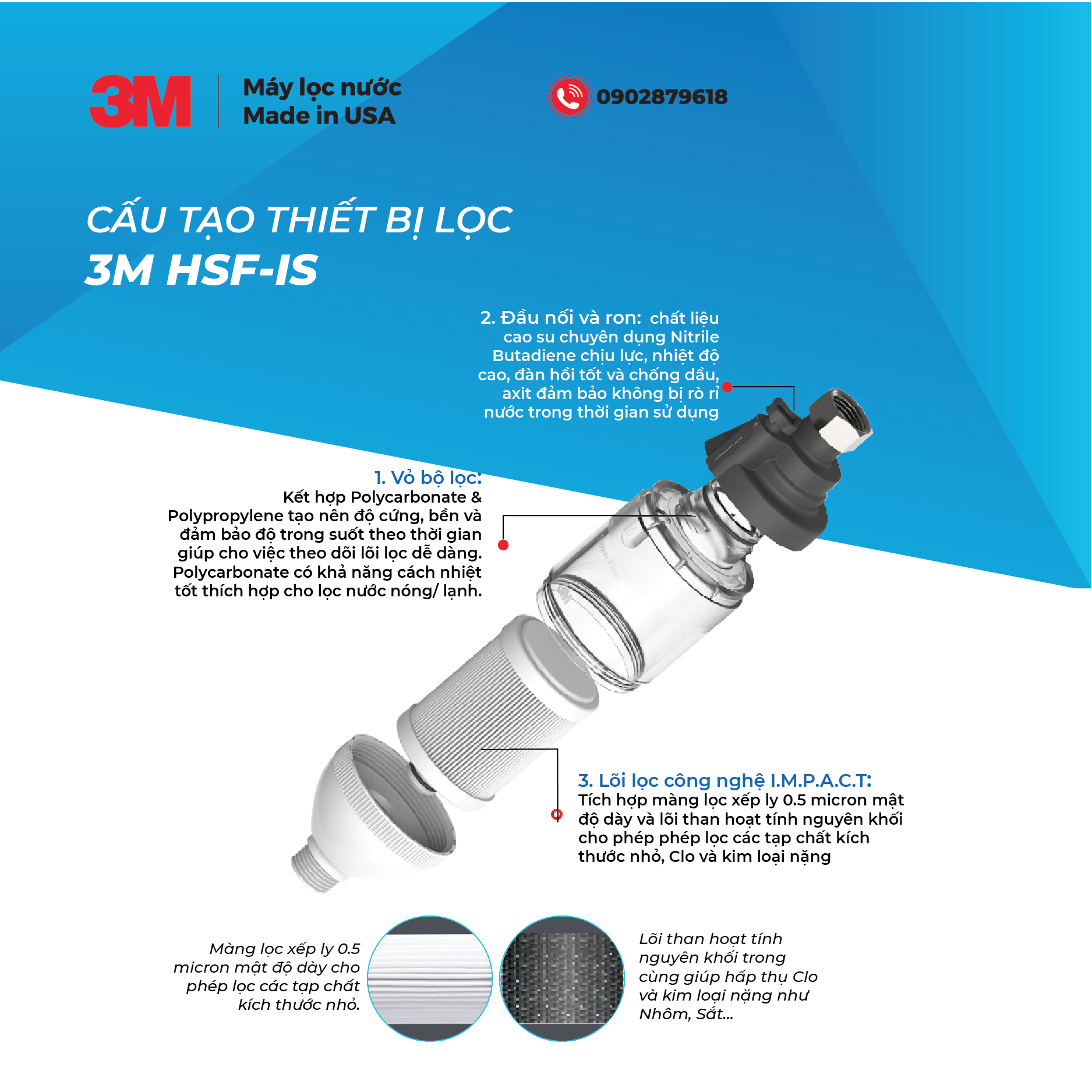 3M

Máy lọc nước
Made in USA

0902879618

CẤU TẠO THIẾT BỊ LỌC
3M HSF-IS

2. Đầu nối và ron: chất liệu cao su chuyên dụng Nitrile Butadiene chịu lực, nhiệt độ cao, đàn hồi tốt và chống dầu, axit đảm bảo không bị rò rỉ nước trong thời gian sử dụng

1. Vỏ bộ lọc:
Kết hợp Polycarbonate & Polypropylene tạo nên độ cứng, bền và đảm bảo độ trong suốt theo thời gian giúp cho việc theo dõi lõi lọc dễ dàng. Polycarbonate có khả năng cách nhiệt tốt thích hợp cho lọc nước nóng/ lạnh.

3. Lõi lọc công nghệ I.M.P.A.C.T:
Tích hợp màng lọc xếp ly 0.5 micron mật độ dày và lõi than hoạt tính nguyên khối cho phép phép lọc các tạp chất kích thước nhỏ, Clo và kim loại nặng

Màng lọc xếp ly 0.5 micron mật độ dày cho phép lọc các tạp chất kích thước nhỏ.

Lõi than hoạt tính nguyên khối trong cùng giúp hấp thụ Clo và kim loại nặng như Nhôm, Sắt...