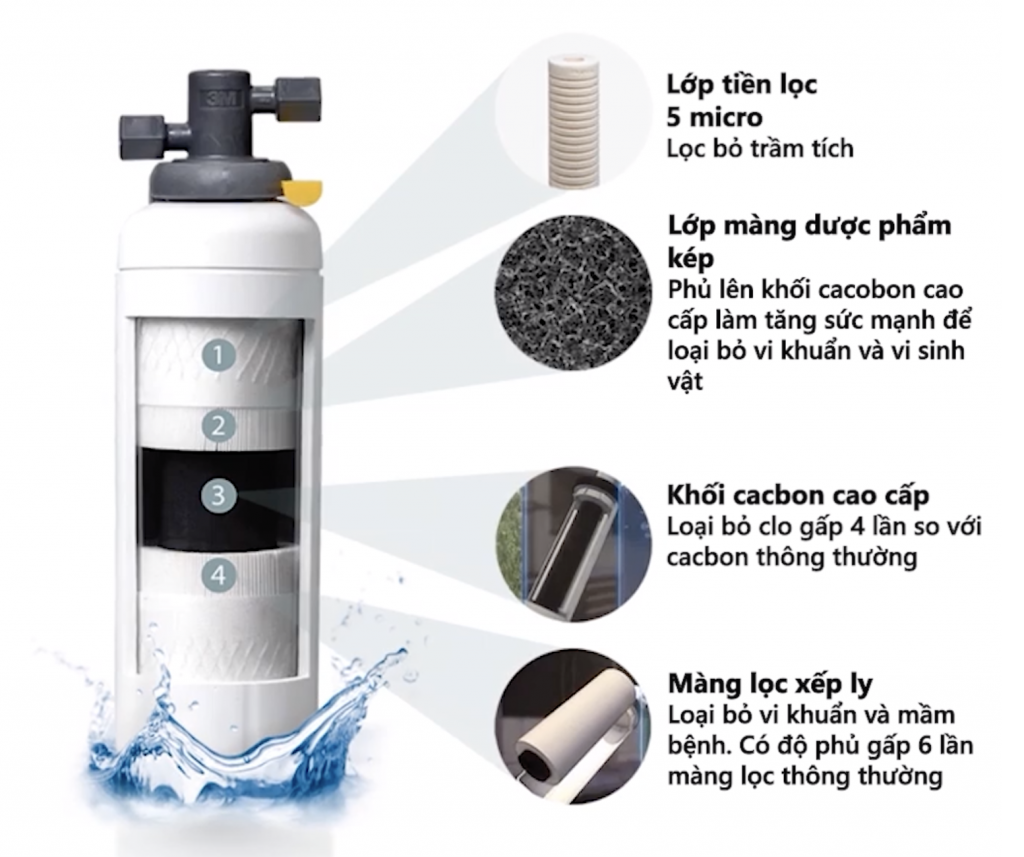 3M

1
2
3
4

Lớp tiền lọc 5 micro
Lọc bỏ trầm tích

Lớp màng dược phẩm kép
Phủ lên khối cacobon cao cấp làm tăng sức mạnh để loại bỏ vi khuẩn và vi sinh vật

Khối cacbon cao cấp
Loại bỏ clo gấp 4 lần so với cacbon thông thường

Màng lọc xếp ly
Loại bỏ vi khuẩn và mầm bệnh. Có độ phủ gấp 6 lần màng lọc thông thường