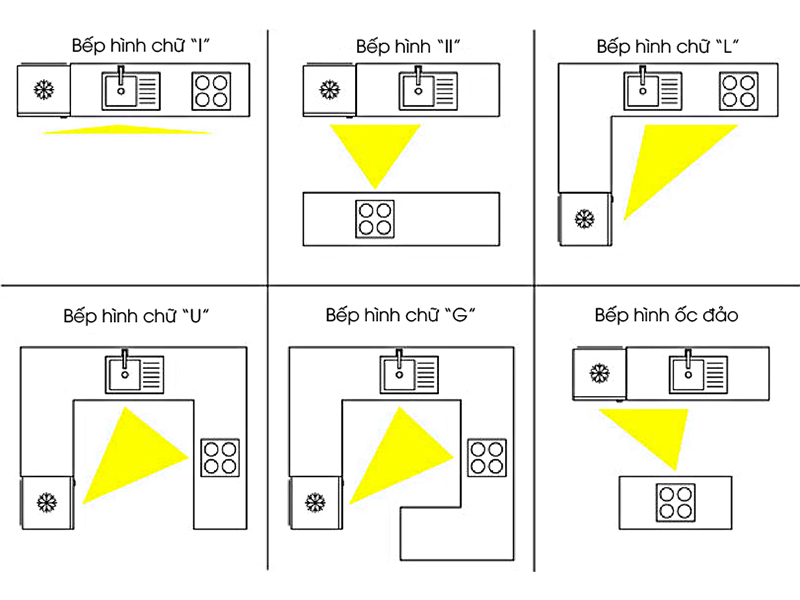 Bếp hình chữ "I"

Bếp hình "II"

Bếp hình chữ "L"

Bếp hình chữ "U"

Bếp hình chữ "G"

Bếp hình ốc đảo