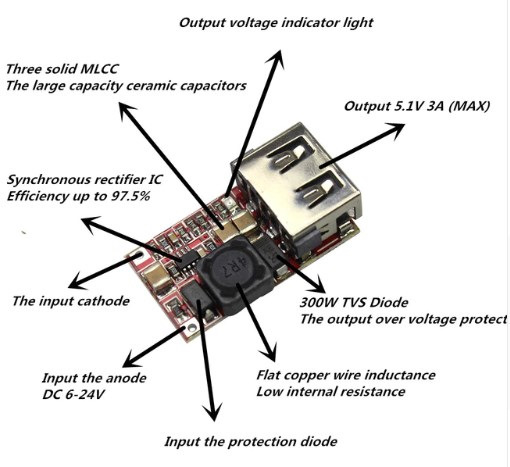 Output voltage indicator light

Three solid MLCC
The large capacity ceramic capacitors

Output 5.1V 3A (MAX)

Synchronous rectifier IC
Efficiency up to 97.5%

4R7

The input cathode

300W TVS Diode
The output over voltage protect

Input the anode
DC 6-24V

Flat copper wire inductance
Low internal resistance

Input the protection diode