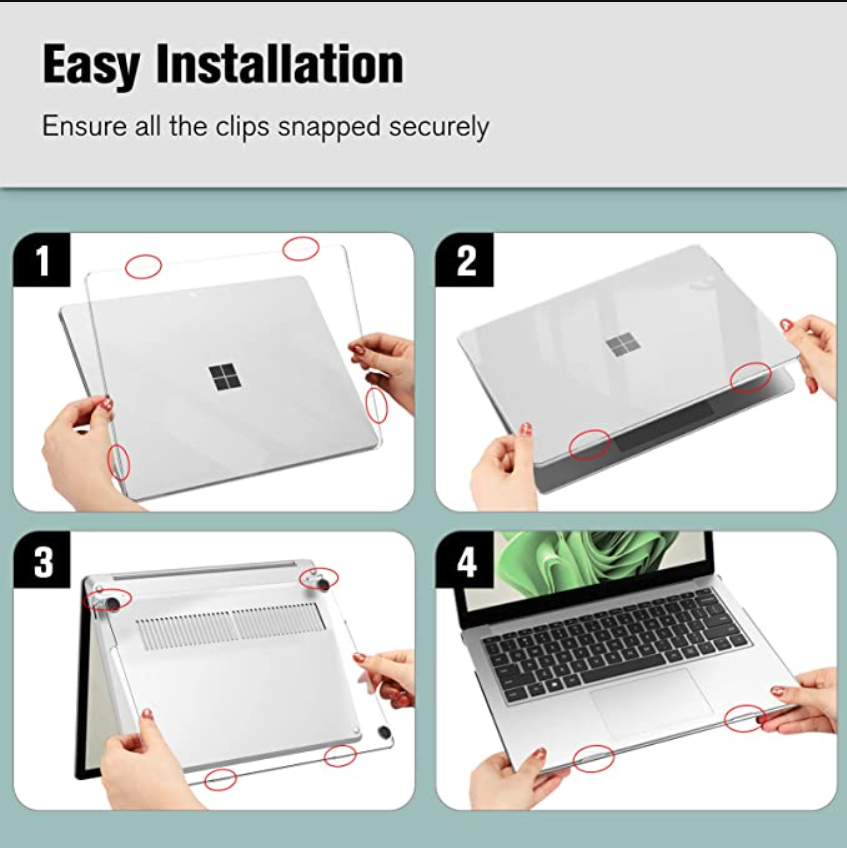 Easy Installation

Ensure all the clips snapped securely

1

2

3

4