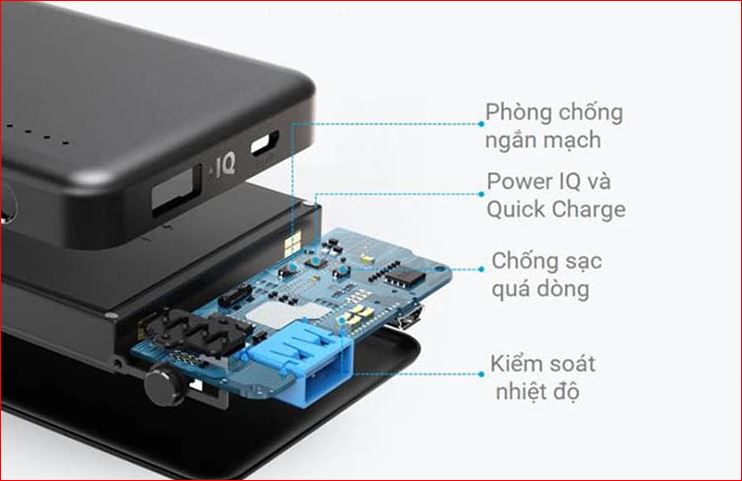 IQ

Phòng chống ngắn mạch

Power IQ và Quick Charge

Chống sạc quá dòng

Kiểm soát nhiệt độ