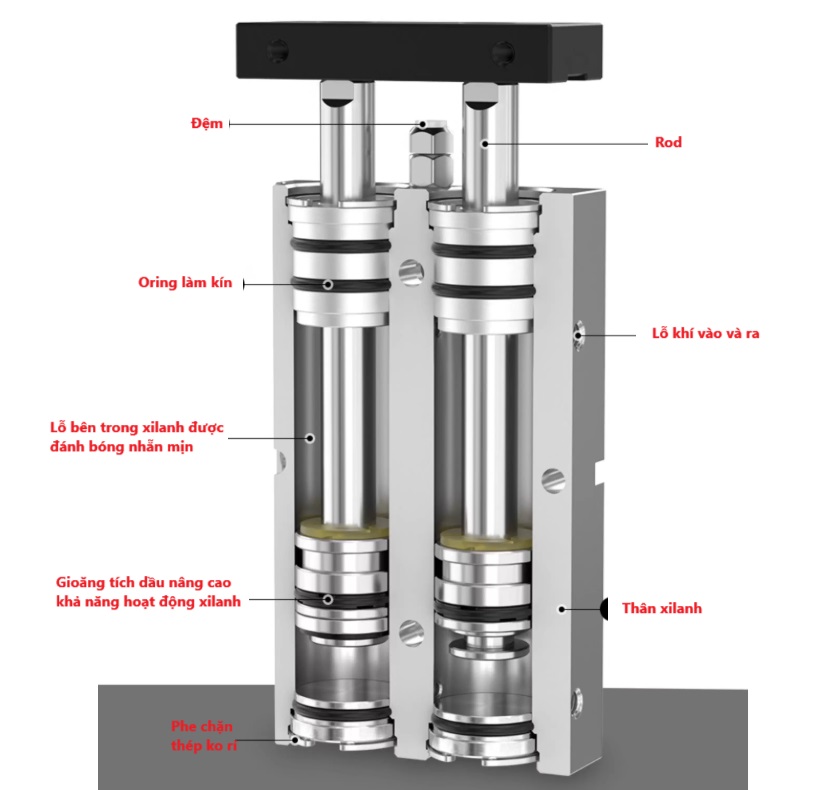 Đệm

Rod

Oring làm kín

Lỗ khí vào và ra

Lỗ bên trong xilanh được đánh bóng nhẵn mịn

Gioăng tích dầu nâng cao khả năng hoạt động xilanh

Thân xilanh

Phe chặn thép ko rỉ