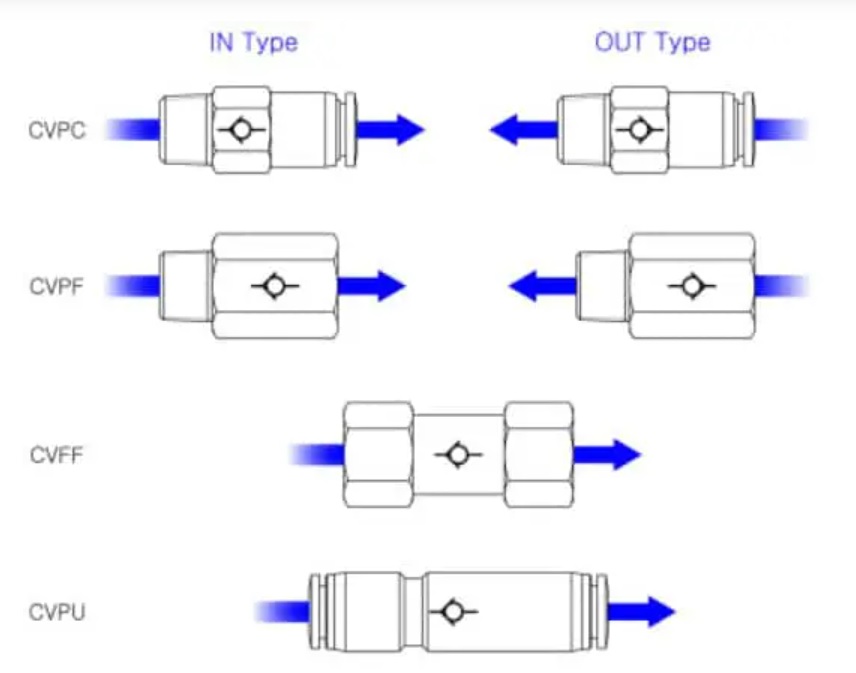 IN Type

OUT Type

CVPC

CVPF

CVFF

CVPU