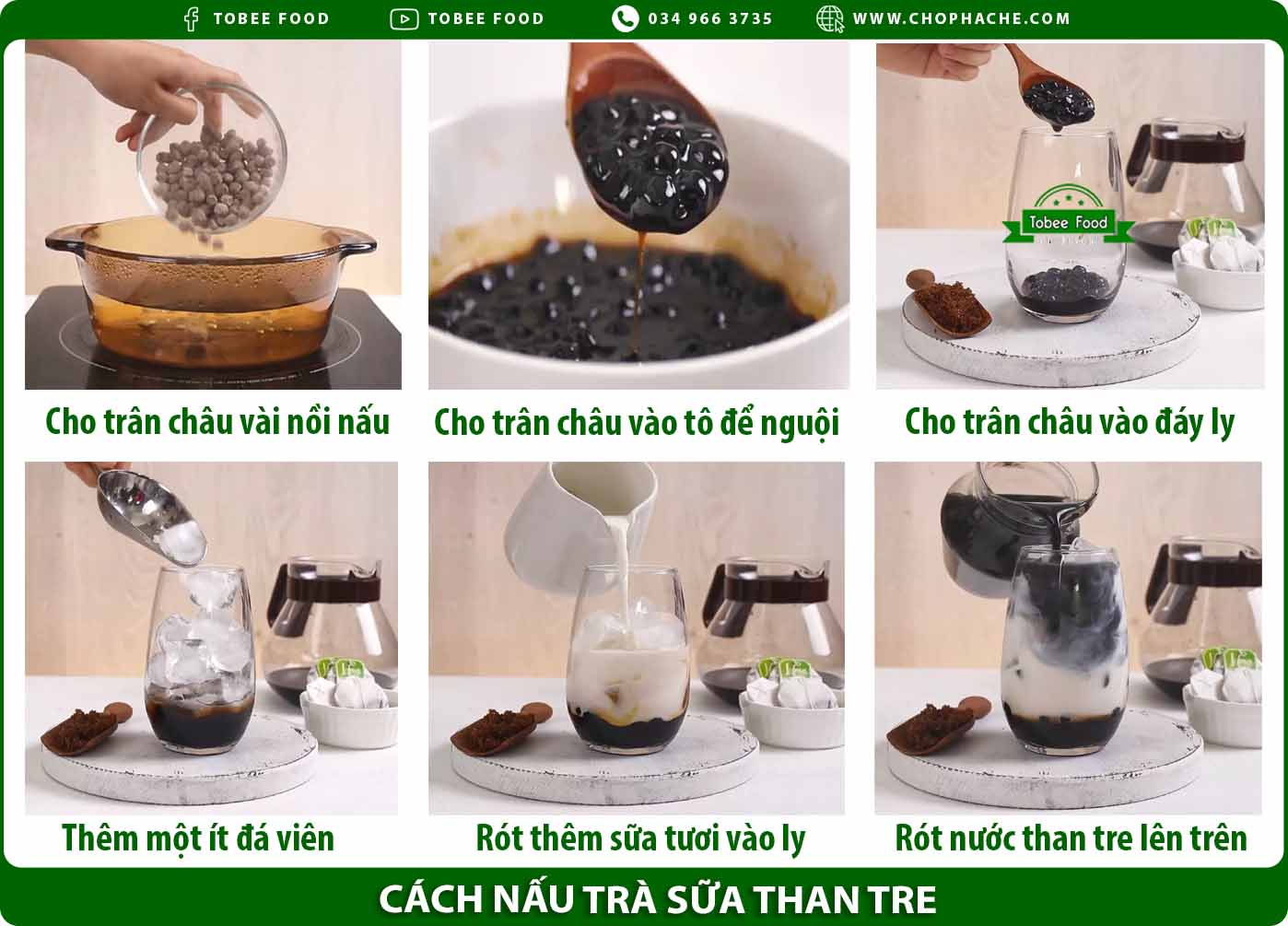 TOBEE FOOD TOBEE FOOD 034 966 3735 WWW.CHOPHACHE.COM

Tobee Food

Cho trân châu vài nồi nấu

Cho trân châu vào tô để nguội

Cho trân châu vào đáy ly

Thêm một ít đá viên

Rót thêm sữa tươi vào ly

Rót nước than tre lên trên

CÁCH NẤU TRÀ SỮA THAN TRE