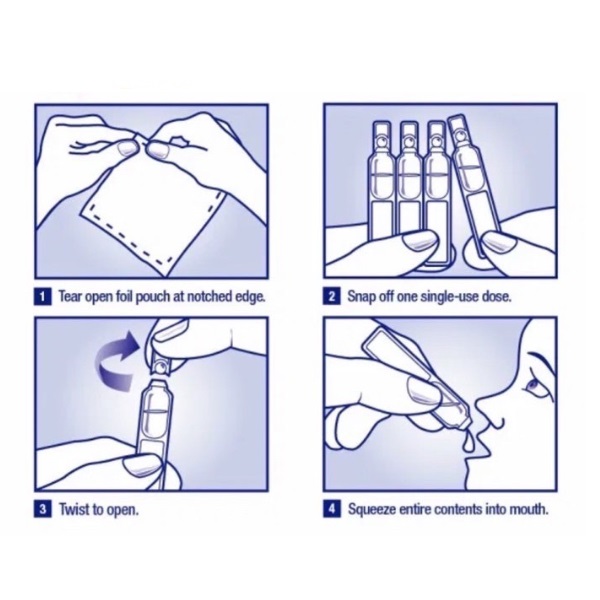 1 Tear open foil pouch at notched edge.

2 Snap off one single-use dose.

3 Twist to open.

4 Squeeze entire contents into mouth.