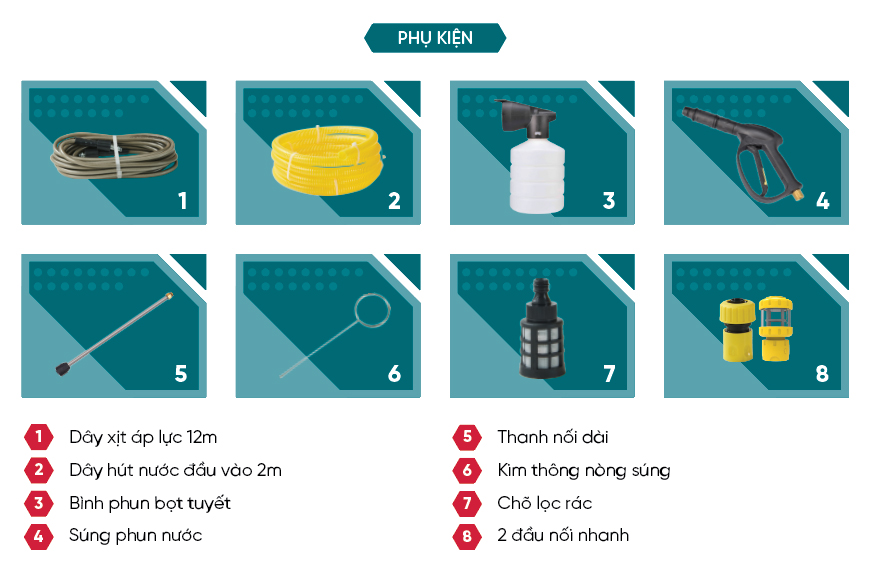 PHỤ KIỆN

1

2

3

4

5

6

7

8

1 Dây xịt áp lực 12m
2 Dây hút nước đầu vào 2m
3 Bình phun bọt tuyết
4 Súng phun nước

5 Thanh nối dài
6 Kim thông nòng súng
7 Chõ lọc rác
8 2 đầu nối nhanh