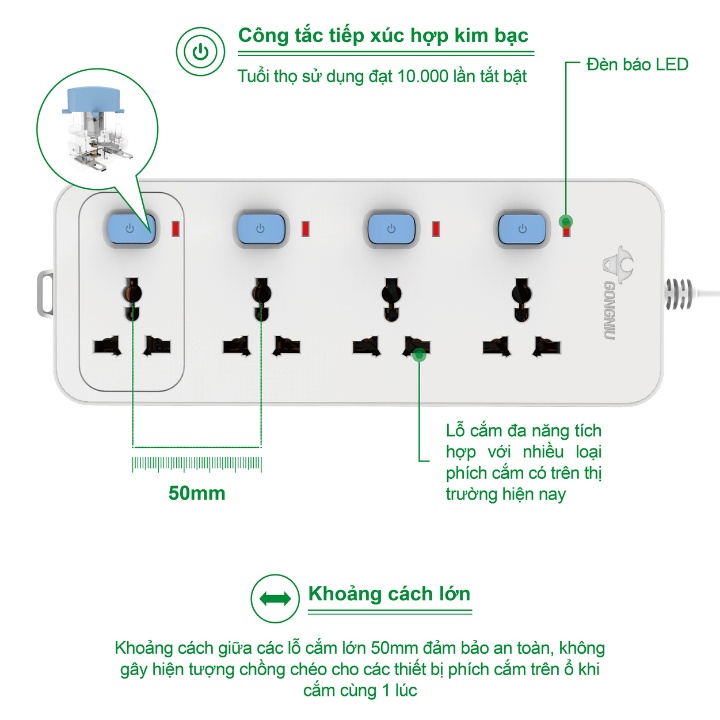 Công tắc tiếp xúc hợp kim bạc

Tuổi thọ sử dụng đạt 10.000 lần tắt bật

Đèn báo LED

GONGNIU

Lỗ cắm đa năng tích hợp với nhiều loại phích cắm có trên thị trường hiện nay

50mm

Khoảng cách lớn

Khoảng cách giữa các lỗ cắm lớn 50mm đảm bảo an toàn, không gây hiện tượng chồng chéo cho các thiết bị phích cắm trên ổ khi cắm cùng 1 lúc