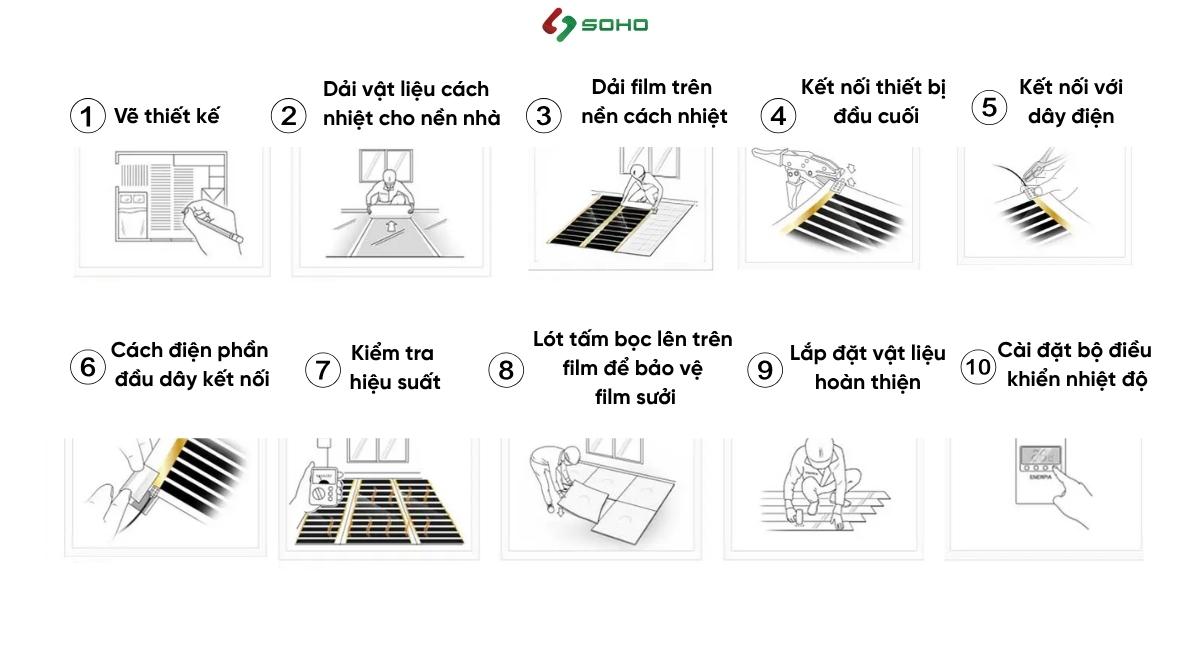 SOHO

1 Vẽ thiết kế

2 Dải vật liệu cách nhiệt cho nền nhà

3 Dải film trên nền cách nhiệt

4 Kết nối thiết bị đầu cuối

5 Kết nối với dây điện

6 Cách điện phần đầu dây kết nối

7 Kiểm tra hiệu suất

8 Lót tấm bọc lên trên film để bảo vệ film sưởi

9 Lắp đặt vật liệu hoàn thiện

10 Cài đặt bộ điều khiển nhiệt độ

ENERPIA