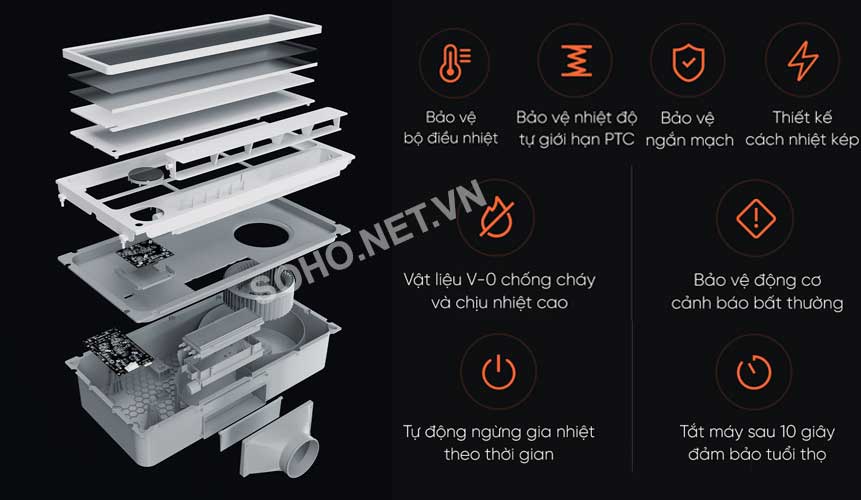 Bảo vệ bộ điều nhiệt

Bảo vệ nhiệt độ tự giới hạn PTC

Bảo vệ ngắn mạch

Thiết kế cách nhiệt kép

SOHO.NET.VN

Vật liệu V-0 chống cháy và chịu nhiệt cao

Bảo vệ động cơ cảnh báo bất thường

Tự động ngừng gia nhiệt theo thời gian

Tắt máy sau 10 giây đảm bảo tuổi thọ