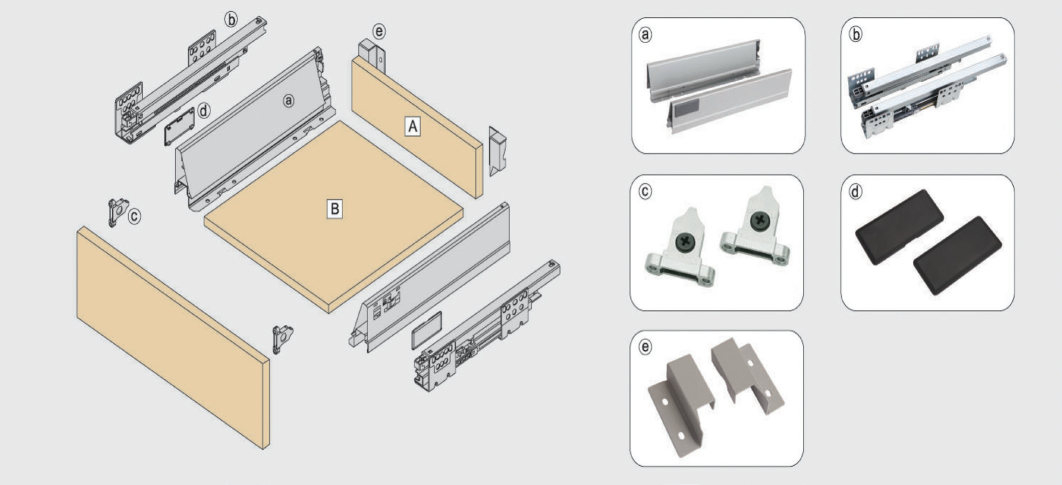 ⓑ
ⓔ
ⓓ
ⓐ
A
B
ⓒ
ⓐ
ⓑ
ⓒ
ⓓ
ⓔ