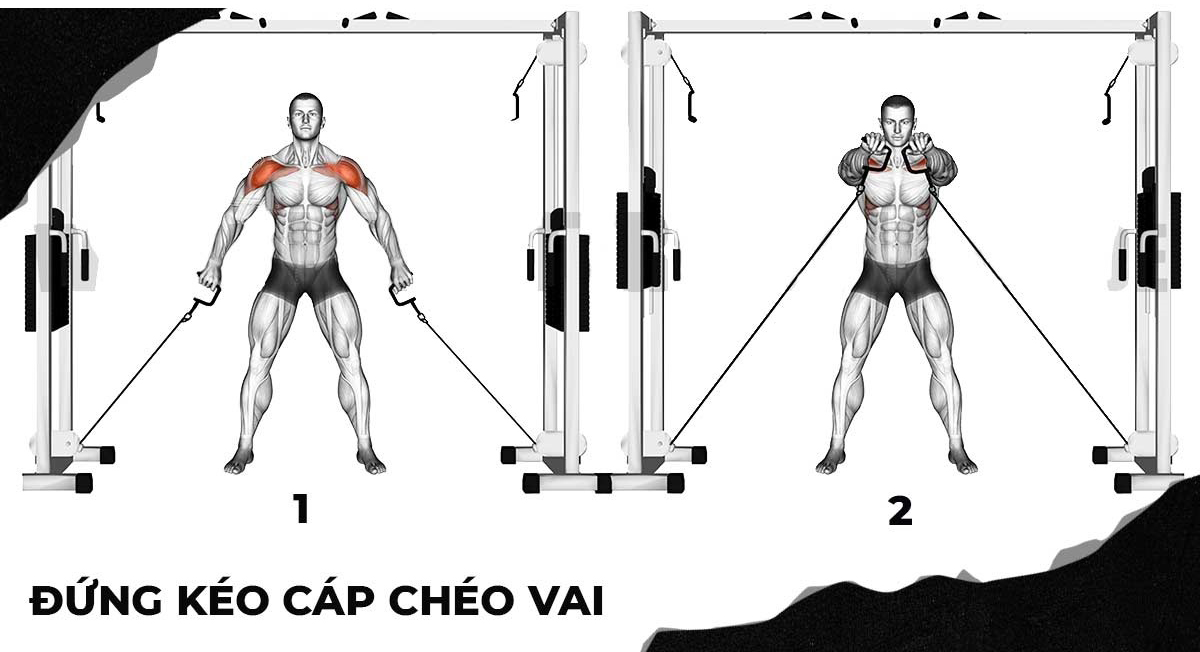 1

2

ĐỨNG KÉO CÁP CHÉO VAI