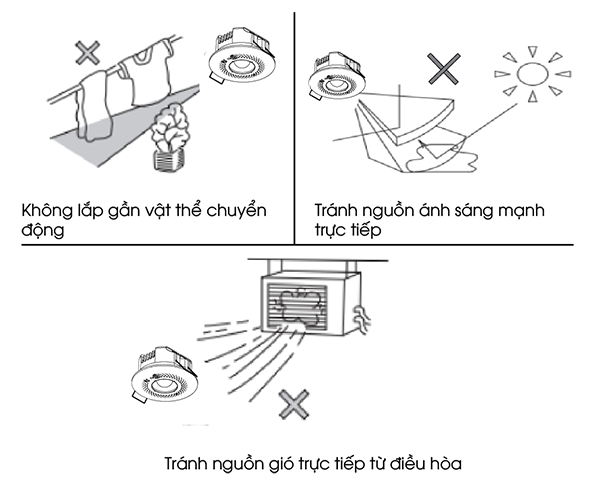 Không lắp gần vật thể chuyển động

Tránh nguồn ánh sáng mạnh trực tiếp

Tránh nguồn gió trực tiếp từ điều hòa