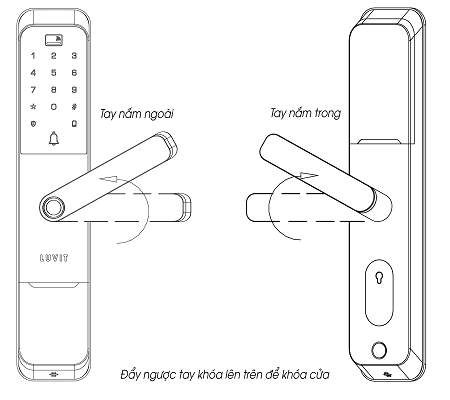 1 2 3
4 5 6
7 8 9
* 0 #

Tay nắm ngoài

Tay nắm trong

LUVIT

Đẩy ngược tay khóa lên trên để khóa cửa