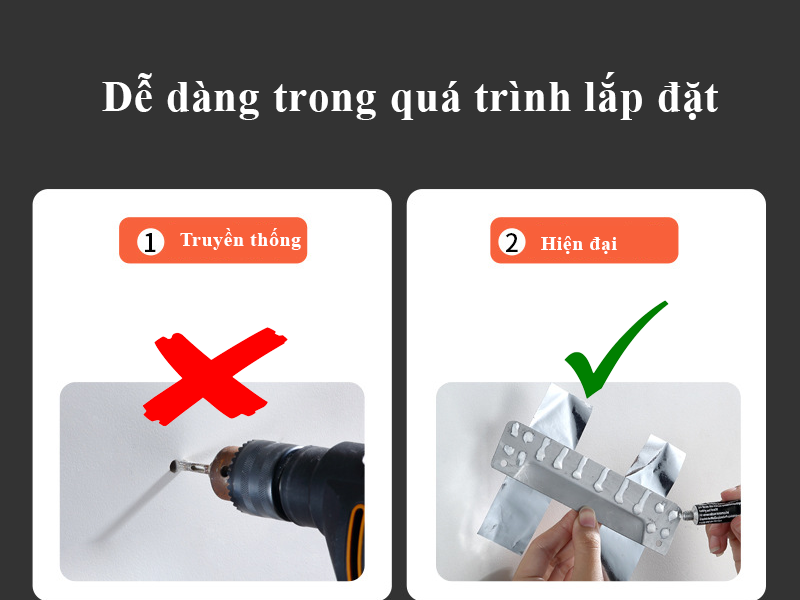 Dễ dàng trong quá trình lắp đặt

1 Truyền thống

2 Hiện đại