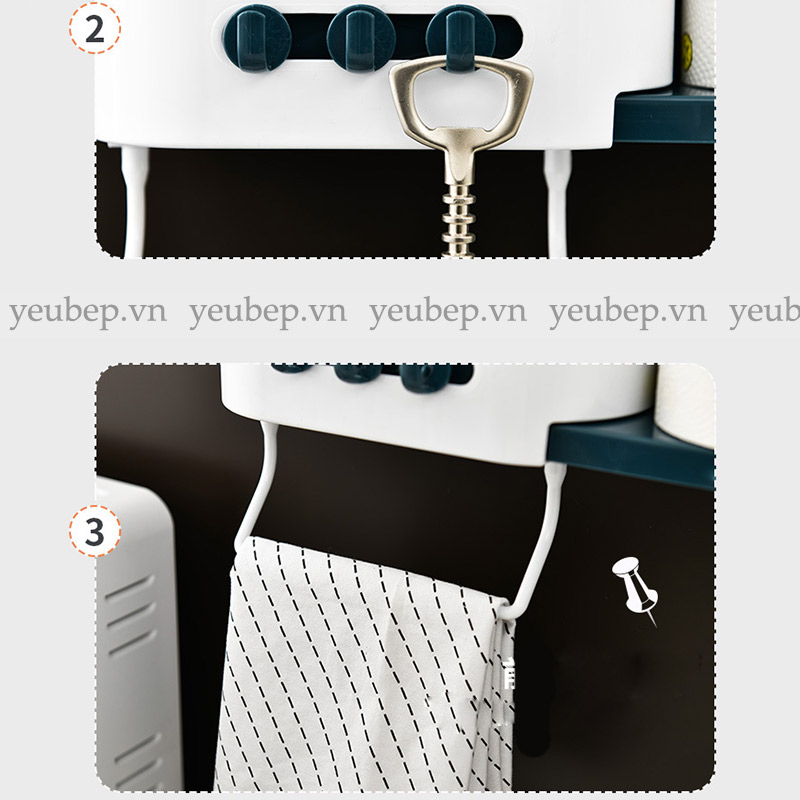 2

yeubep.vn yeubep.vn yeubep.vn yeubep.vn yeub

3