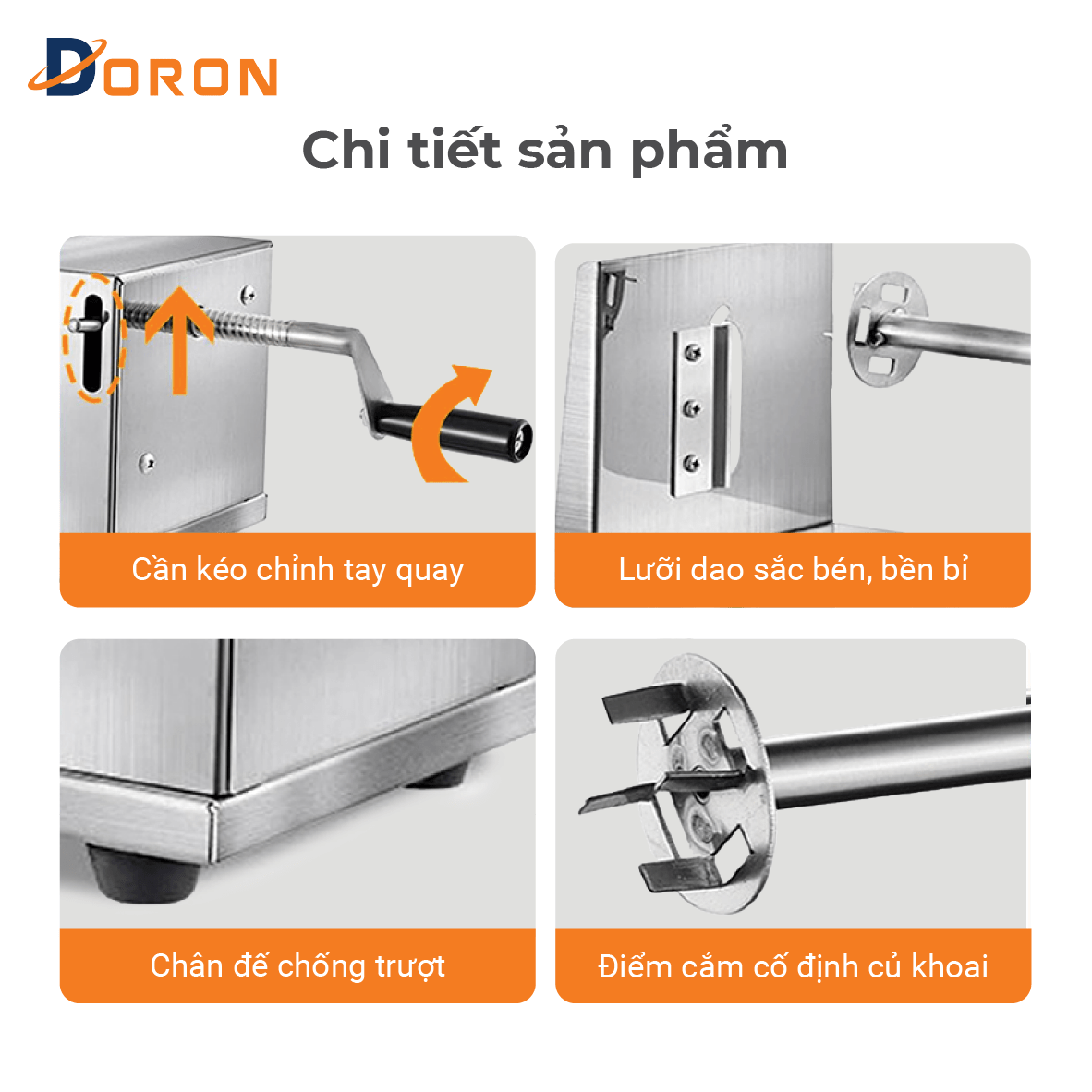 DORON

Chi tiết sản phẩm

Cần kéo chỉnh tay quay

Lưỡi dao sắc bén, bền bỉ

Chân đế chống trượt

Điểm cắm cố định củ khoai