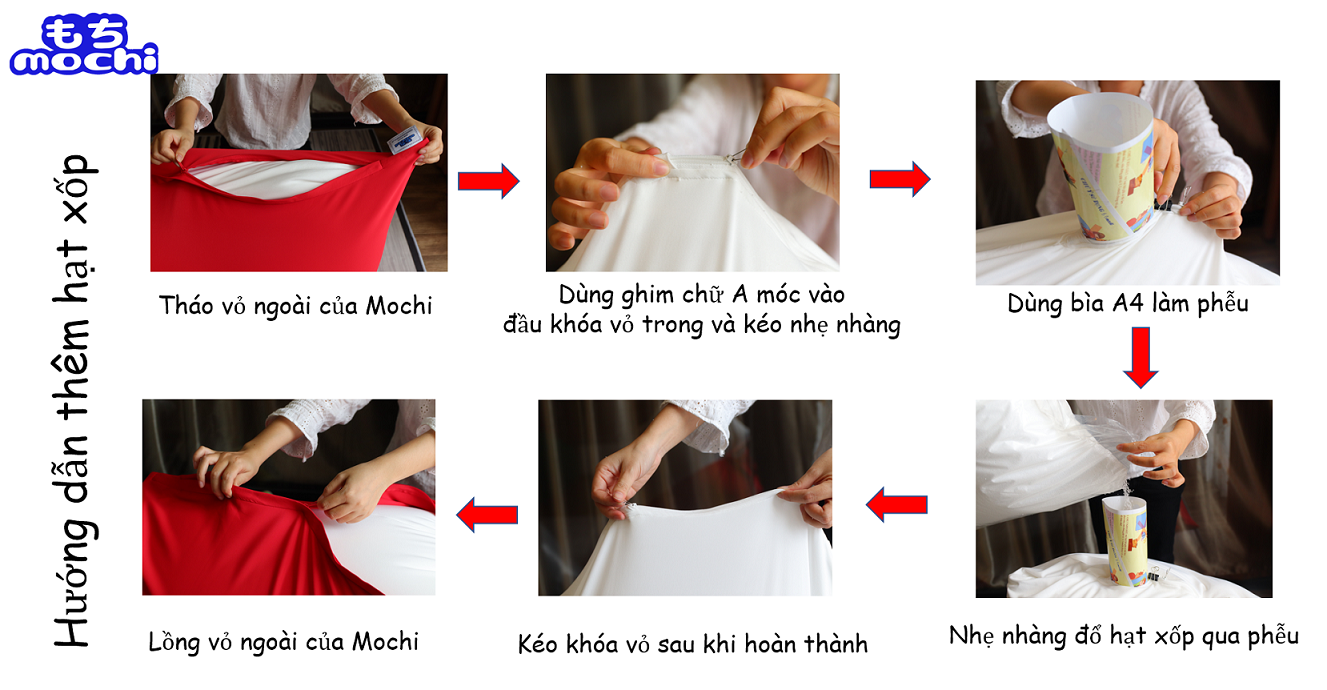 もち
mochi

Hướng dẫn thêm hạt xốp

Tháo vỏ ngoài của Mochi

Dùng ghim chữ A móc vào đầu khóa vỏ trong và kéo nhẹ nhàng

Dùng bìa A4 làm phễu

Nhẹ nhàng đổ hạt xốp qua phễu

Kéo khóa vỏ sau khi hoàn thành

Lồng vỏ ngoài của Mochi